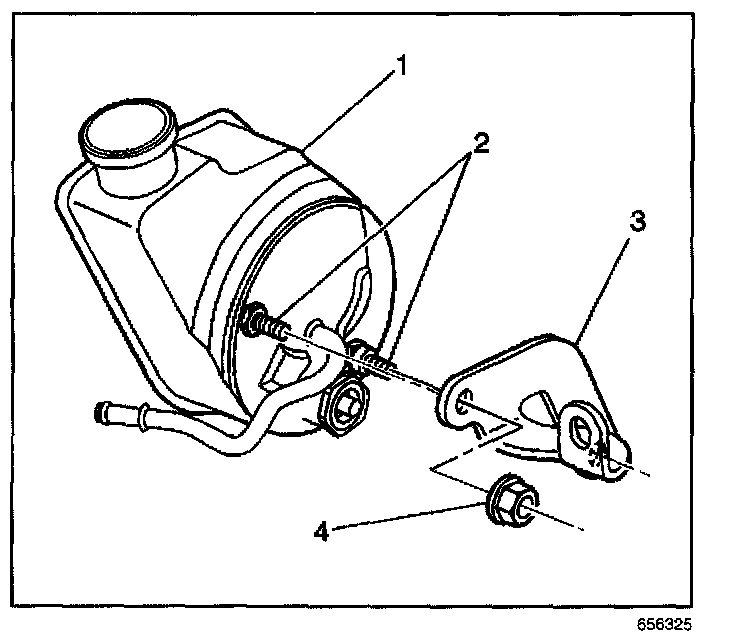 1
2
3
4
656325