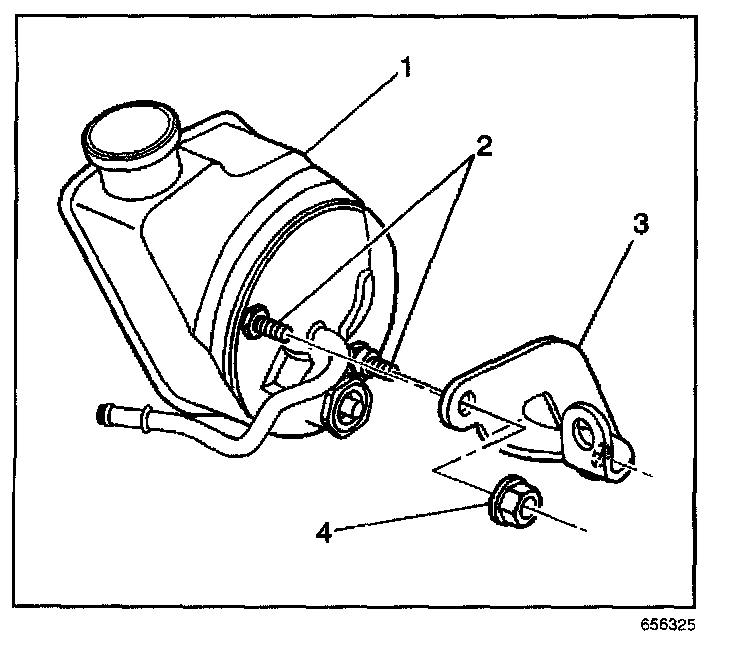 1
2
3
4
656325