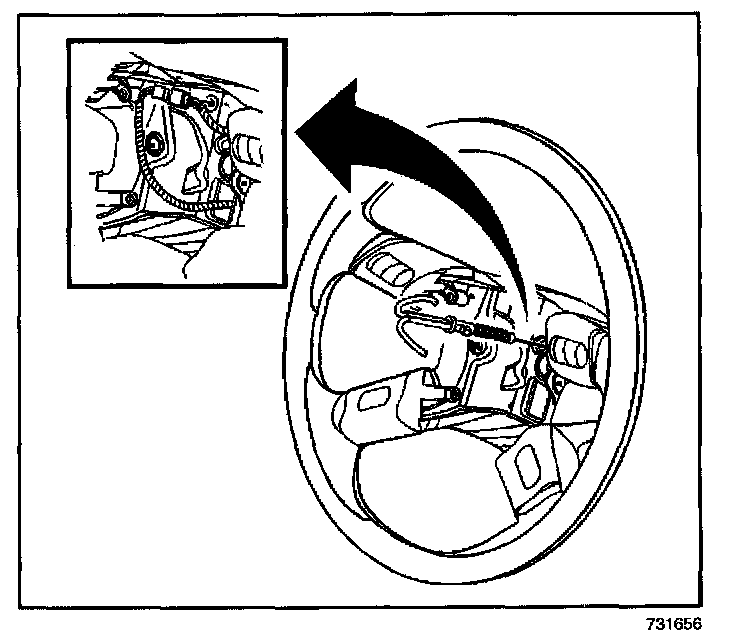 731656