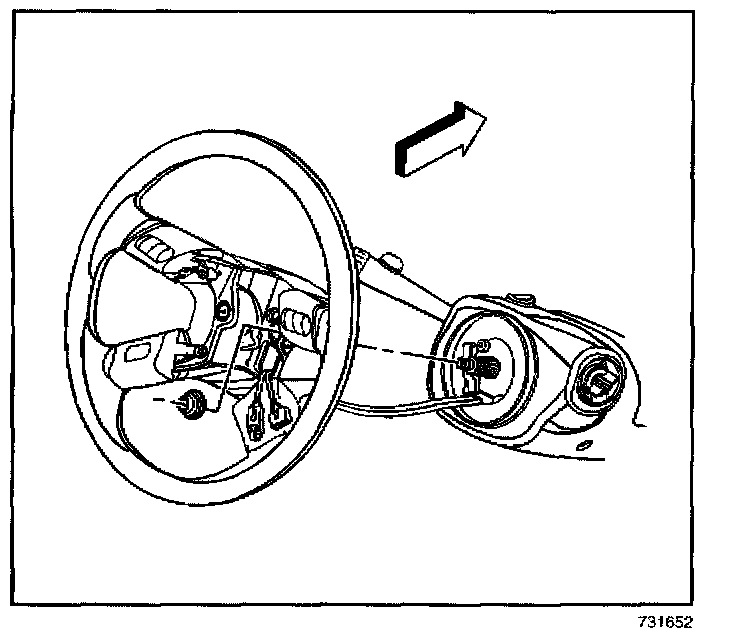 731652