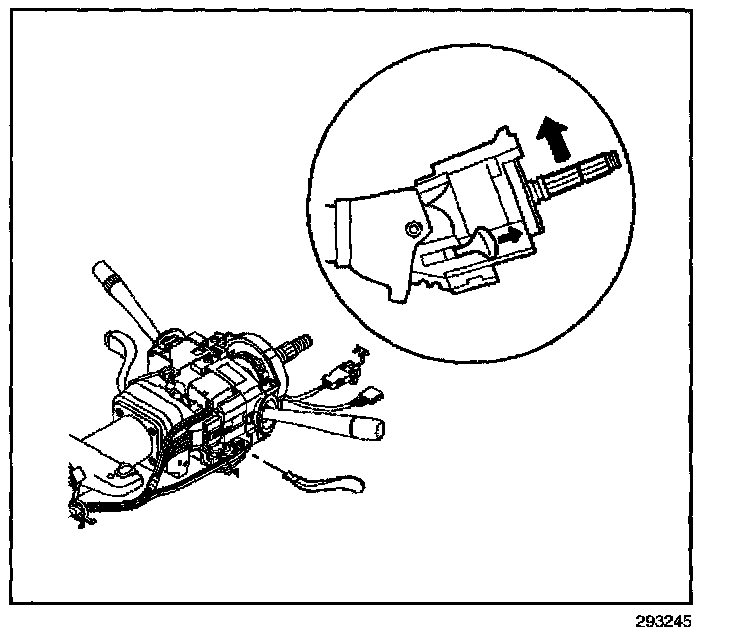 293245