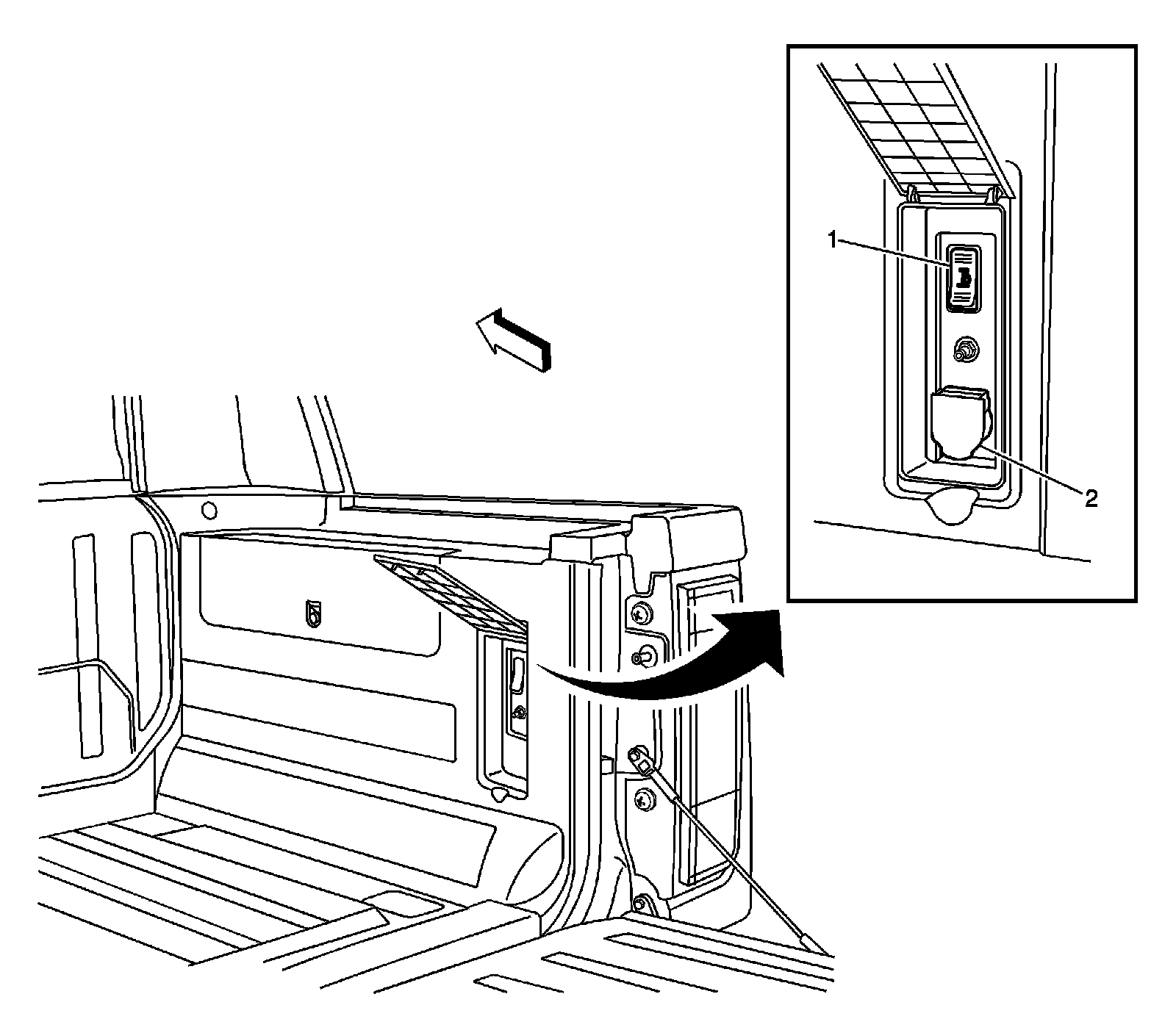 1
2