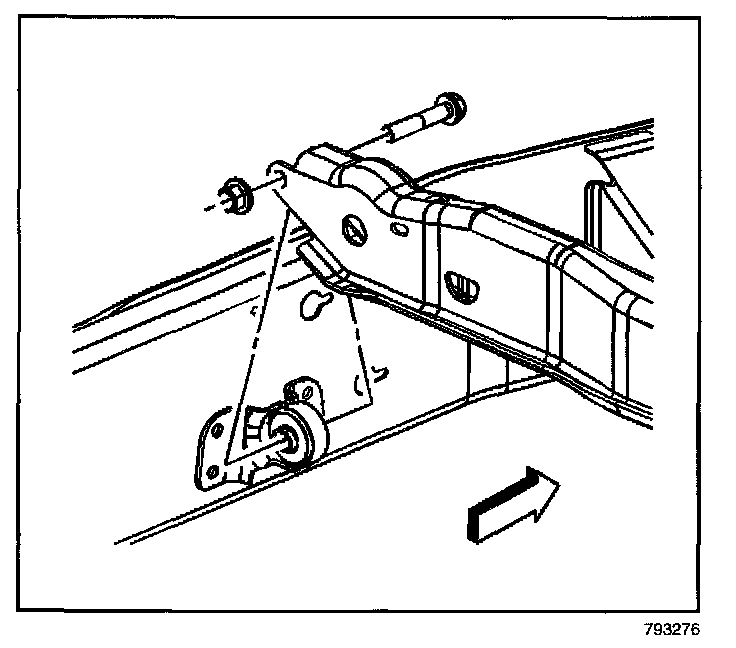 793276