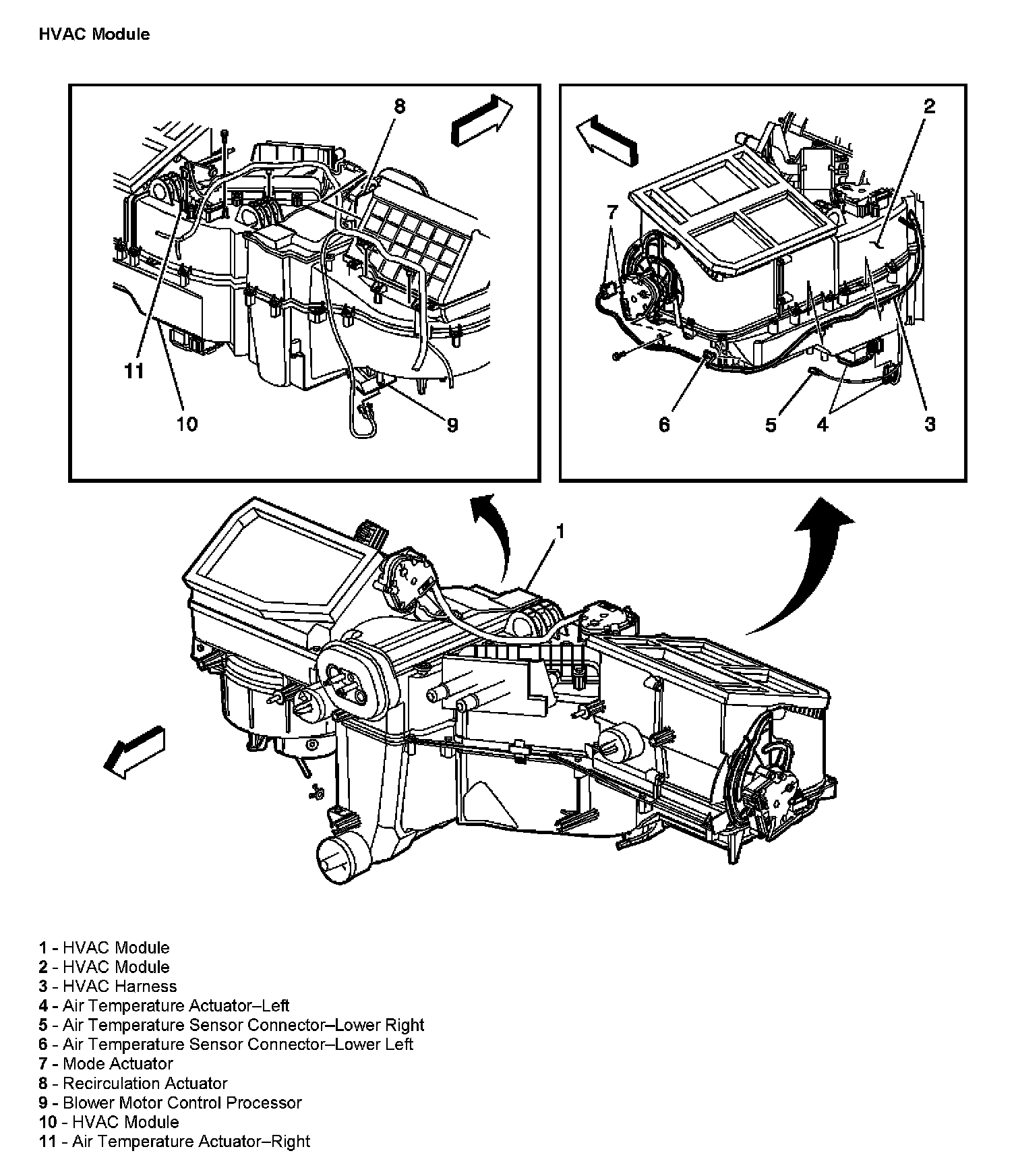 HVAC Module

8
11
10
9

2
7
6
5
4
3

1

1 - HVAC Module
2 - HVAC Module
3 - HVAC Harness
4 - Air Temperature Actuator–Left
5 - Air Temperature Sensor Connector–Lower Right
6 - Air Temperature Sensor Connector–Lower Left
7 - Mode Actuator
8 - Recirculation Actuator
9 - Blower Motor Control Processor
10 - HVAC Module
11 - Air Temperature Actuator–Right