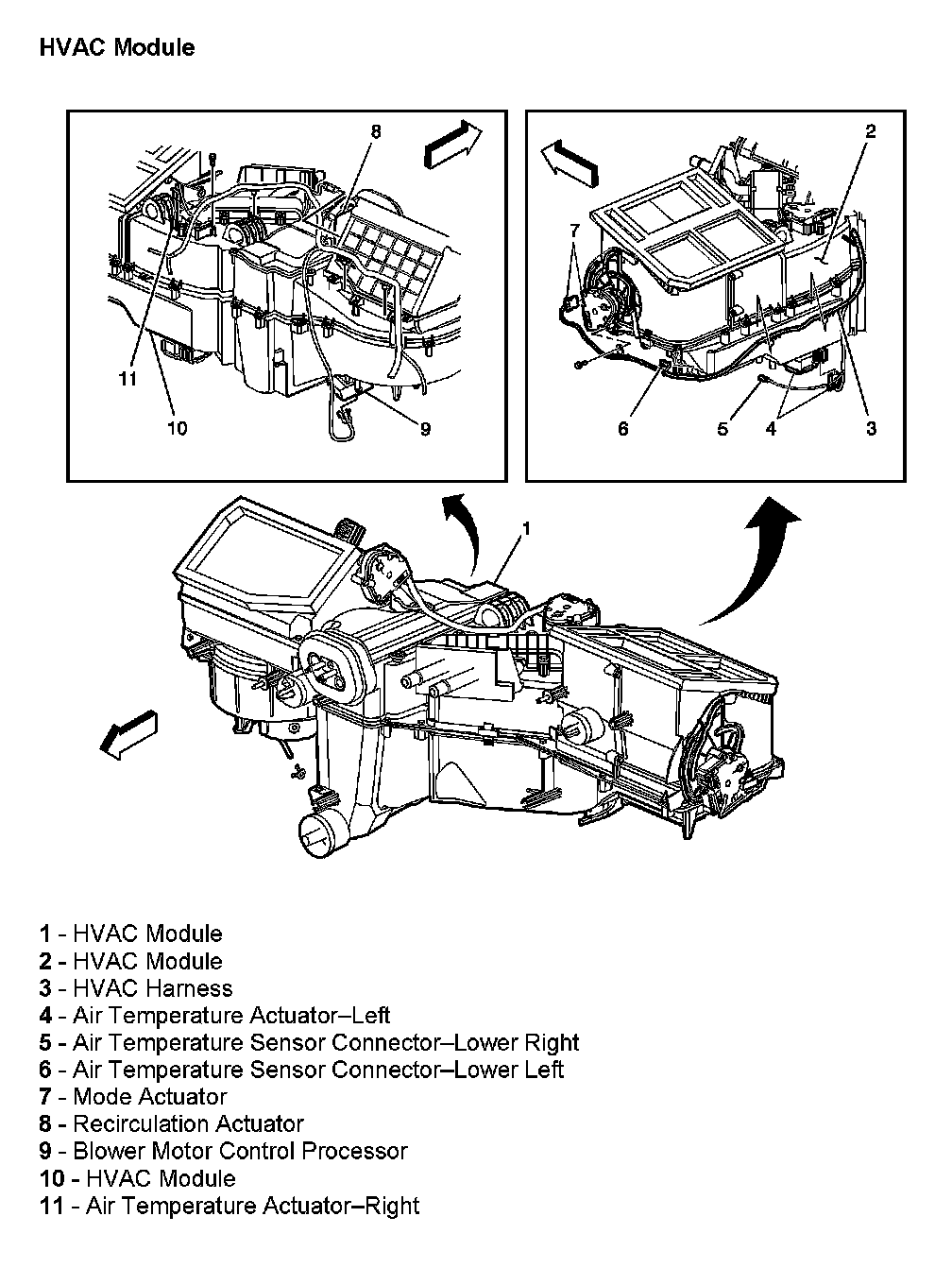 HVAC Module

8

11

10

9

2

7

6

5

4

3

1

1 - HVAC Module
2 - HVAC Module
3 - HVAC Harness
4 - Air Temperature Actuator–Left
5 - Air Temperature Sensor Connector–Lower Right
6 - Air Temperature Sensor Connector–Lower Left
7 - Mode Actuator
8 - Recirculation Actuator
9 - Blower Motor Control Processor
10 - HVAC Module
11 - Air Temperature Actuator–Right