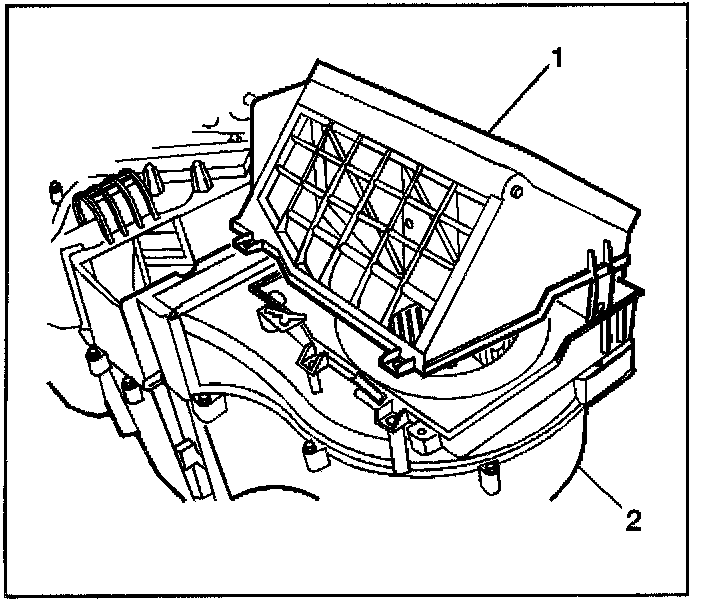 1
2