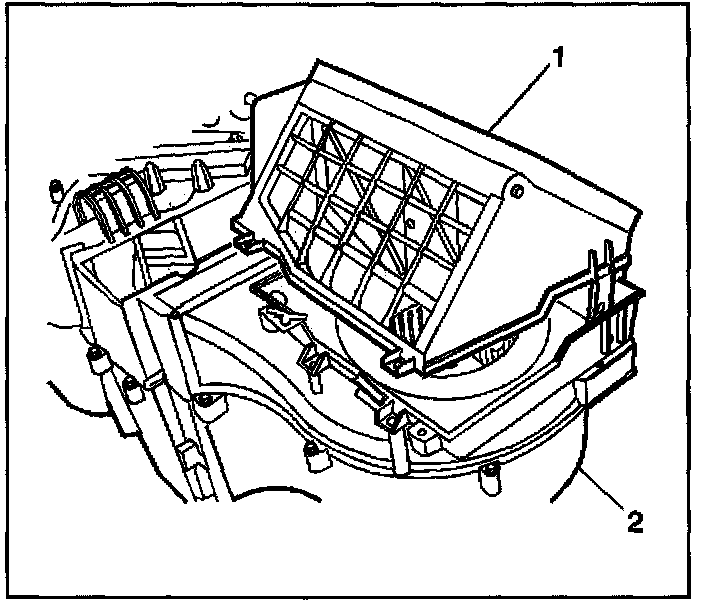 1
2