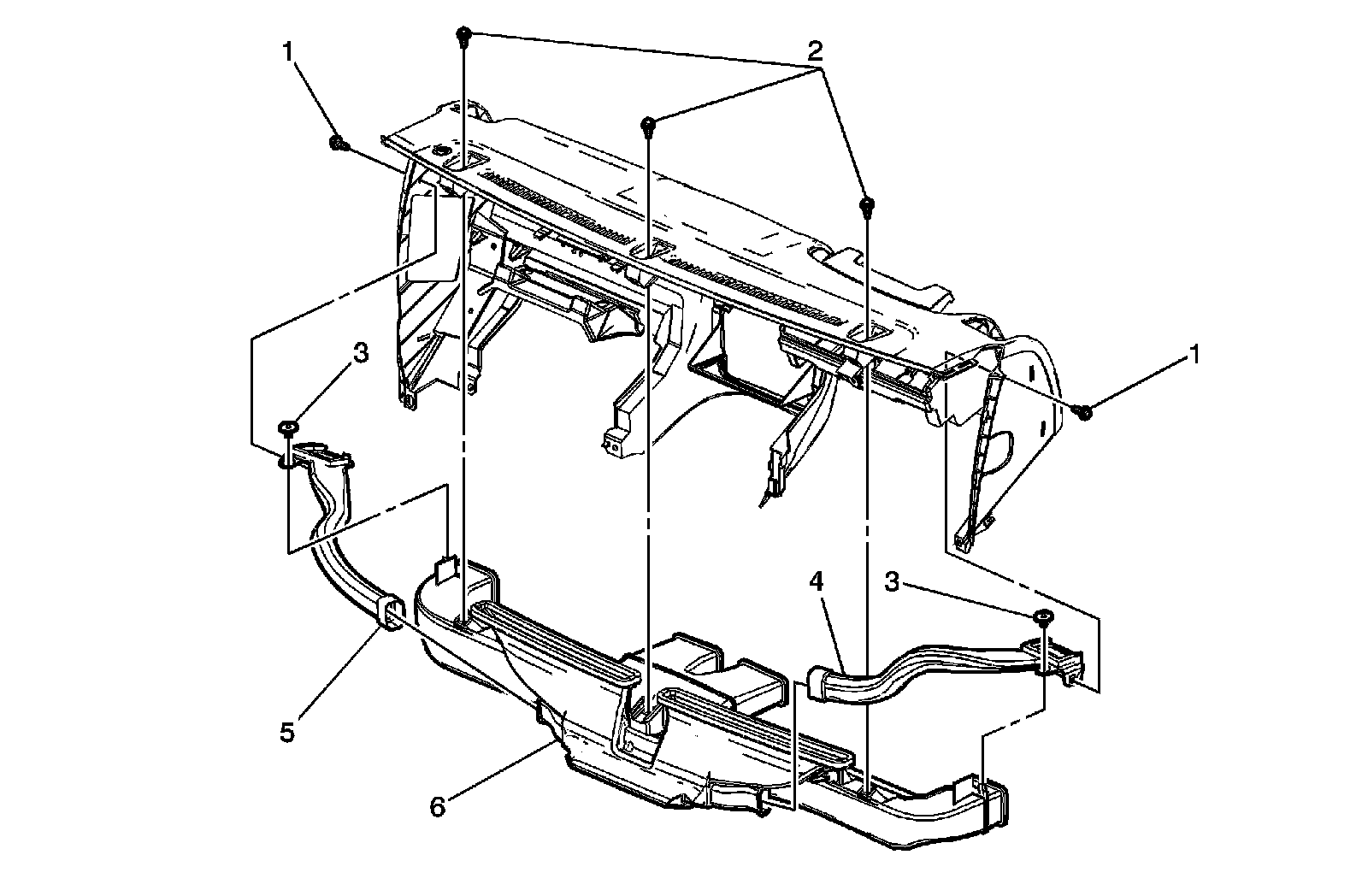 1
2
3
1
4
3
5
6