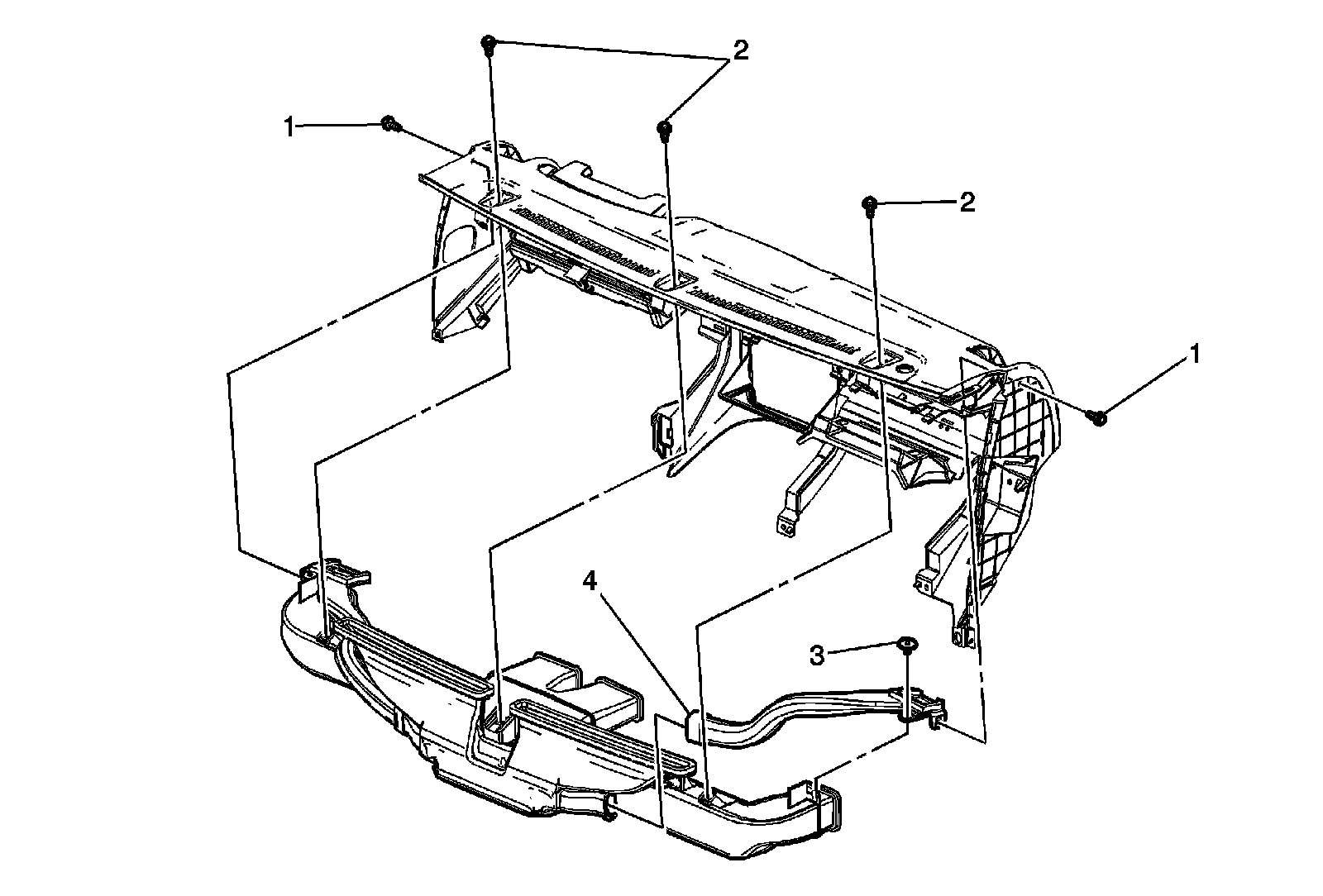 2

1

2

1

4

3