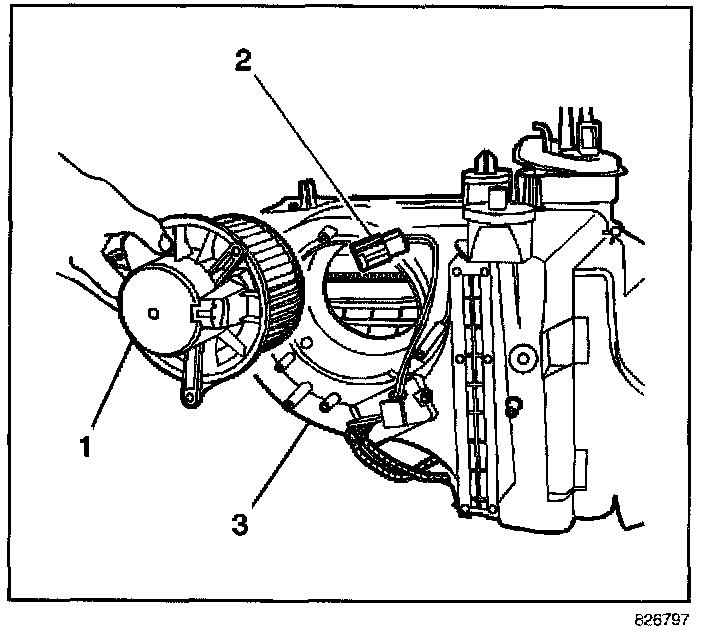 2
1
3
826797