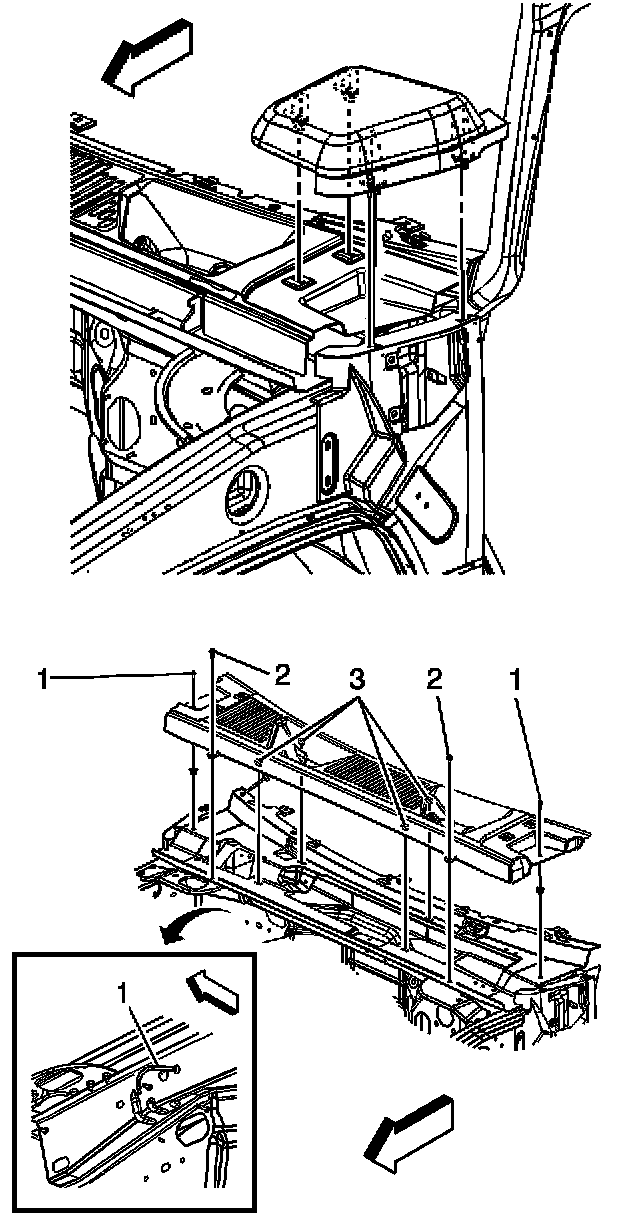 1
2
3
2
1
1