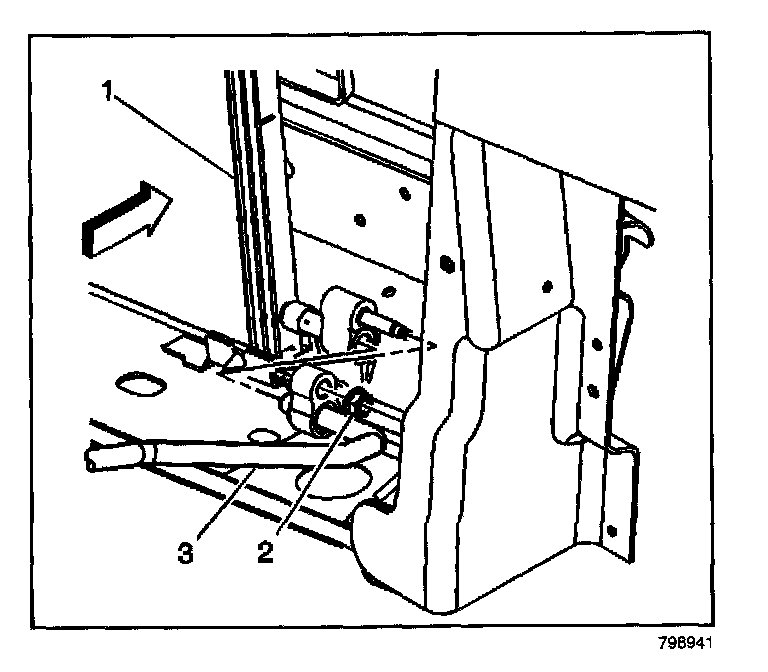 1

3

2

798941