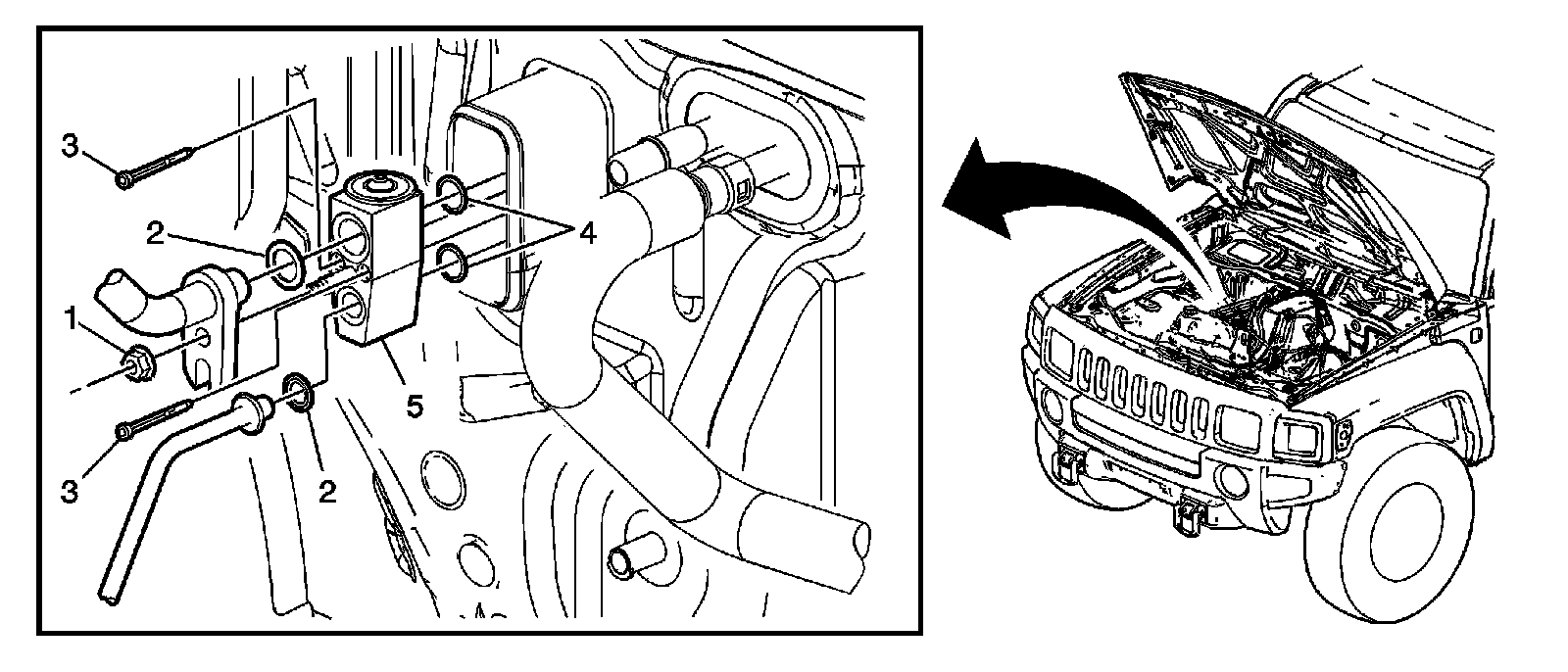 3
2
4
1
5
3
2