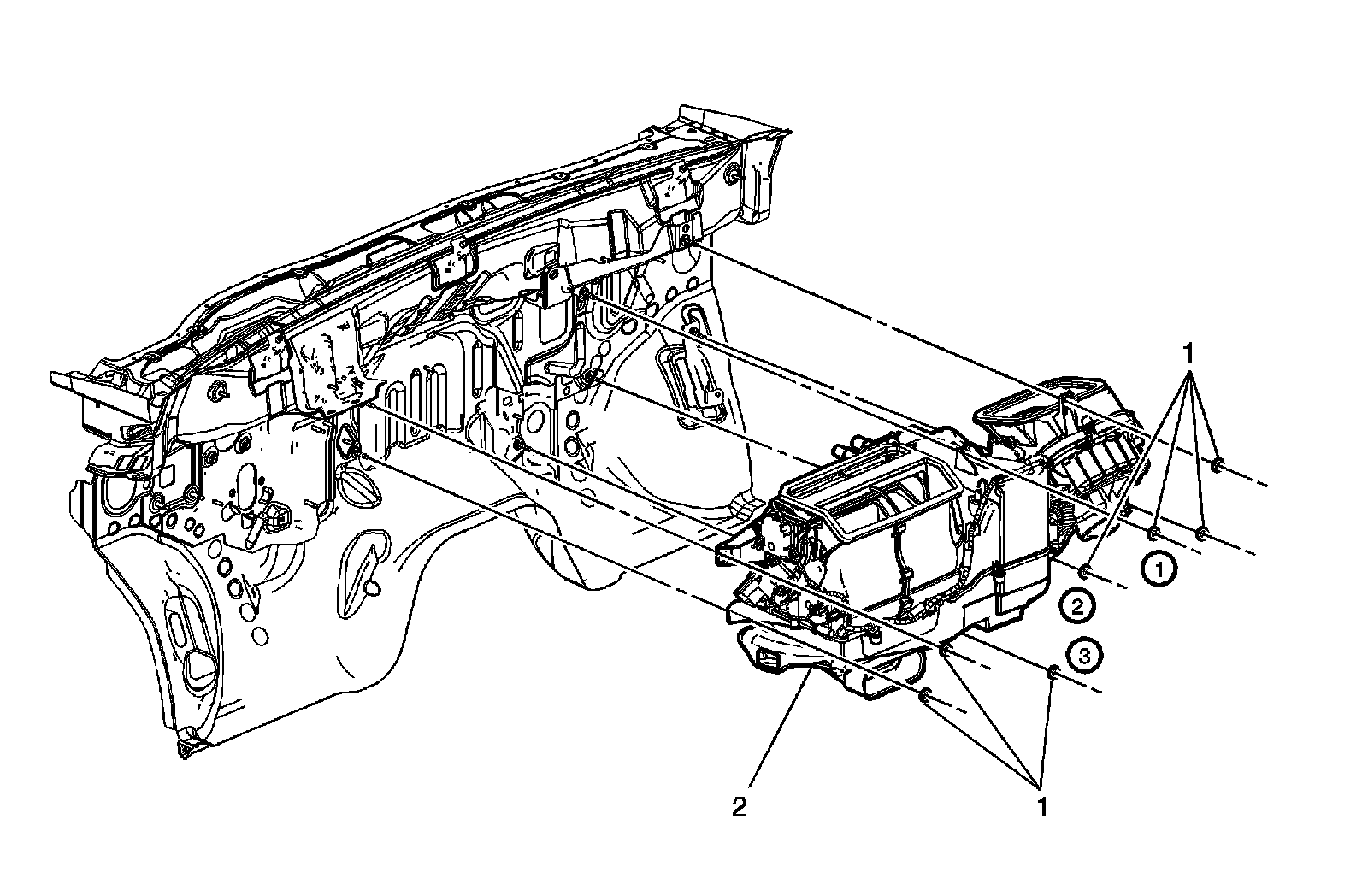 1

1

2

3

2

1