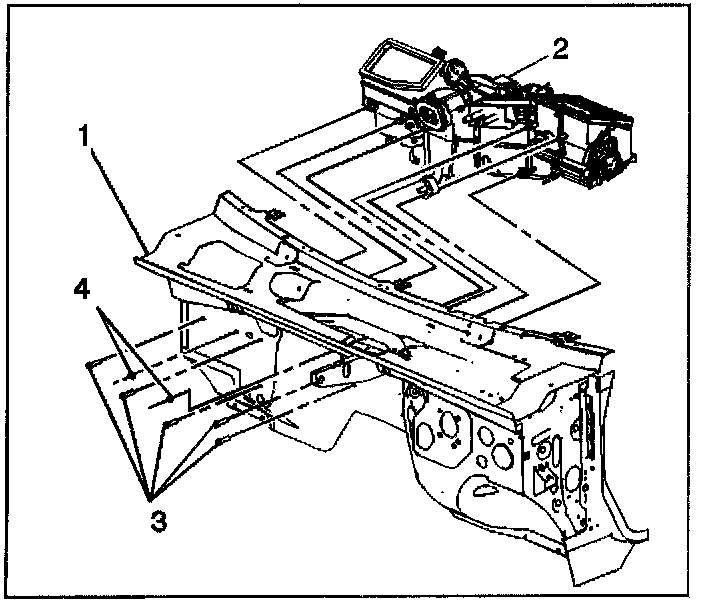 2
1
4
3