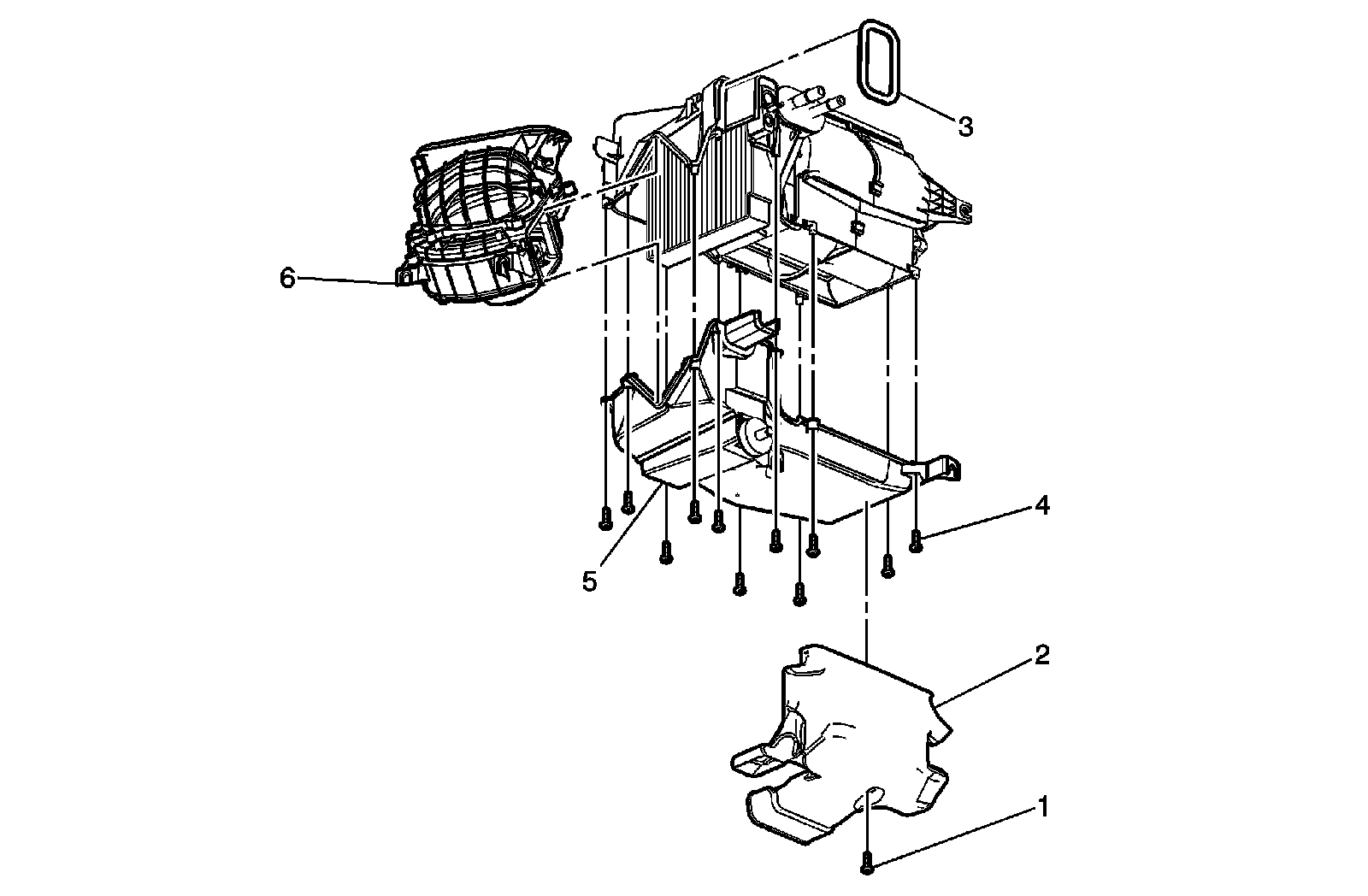 3
6
4
5
2
1