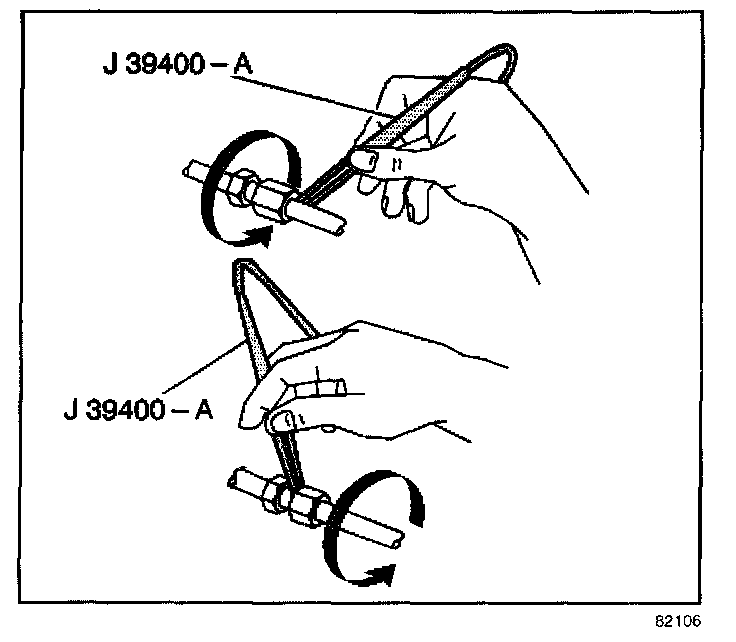 J 39400 – A

J 39400 – A

82106