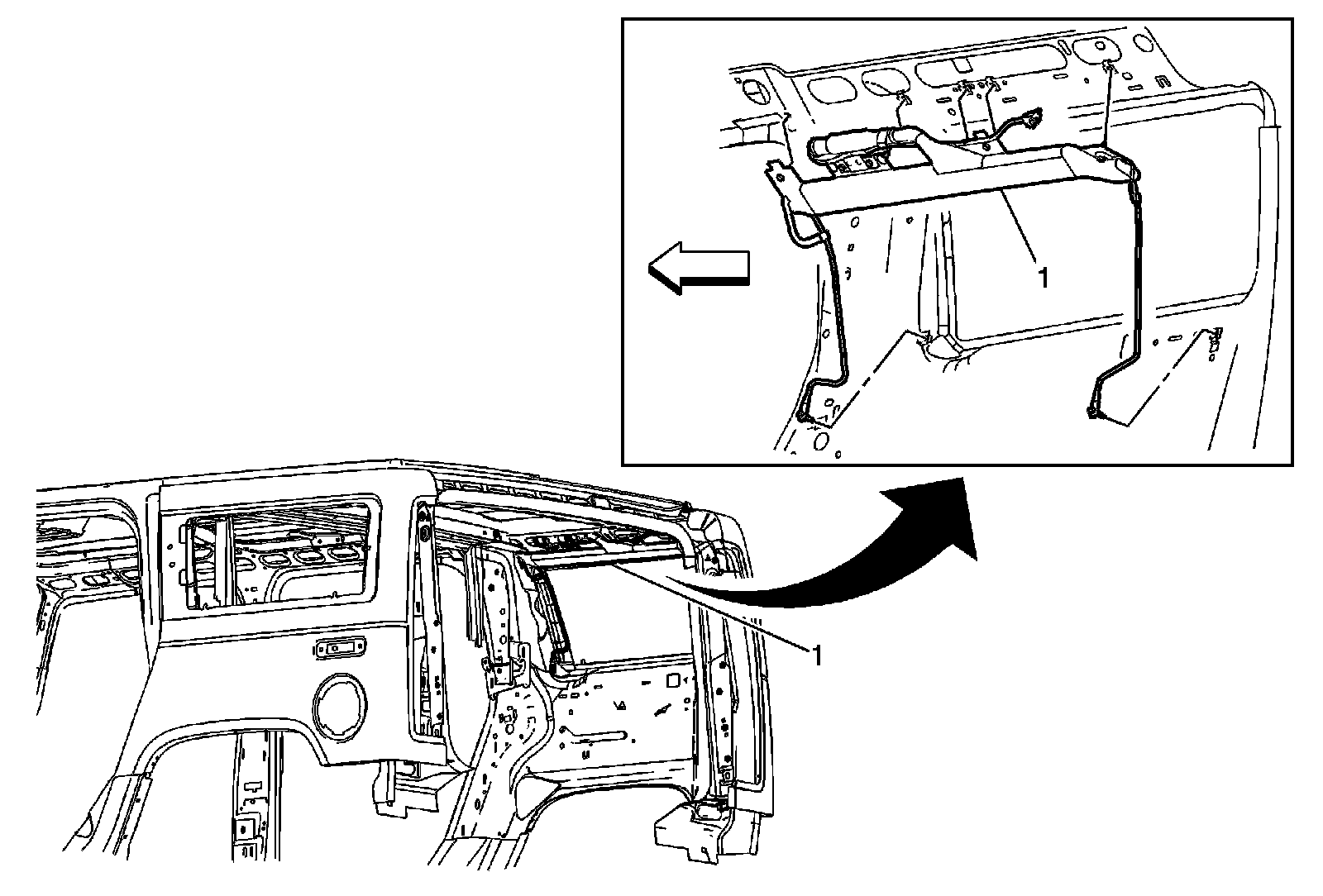 1

1