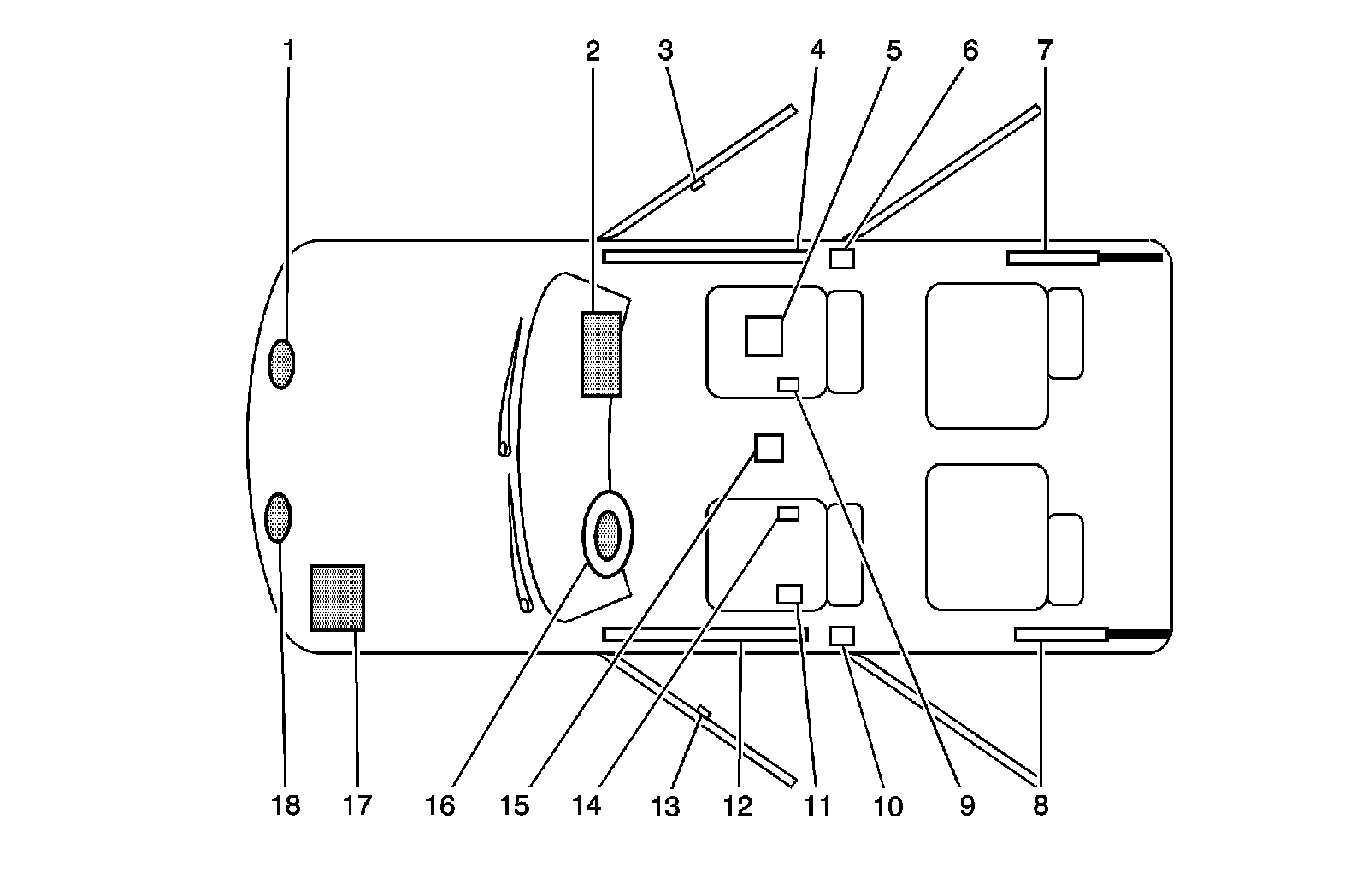 1 2 3 4 5 6 7

18 17 16 15 14 13 12 11 10 9 8