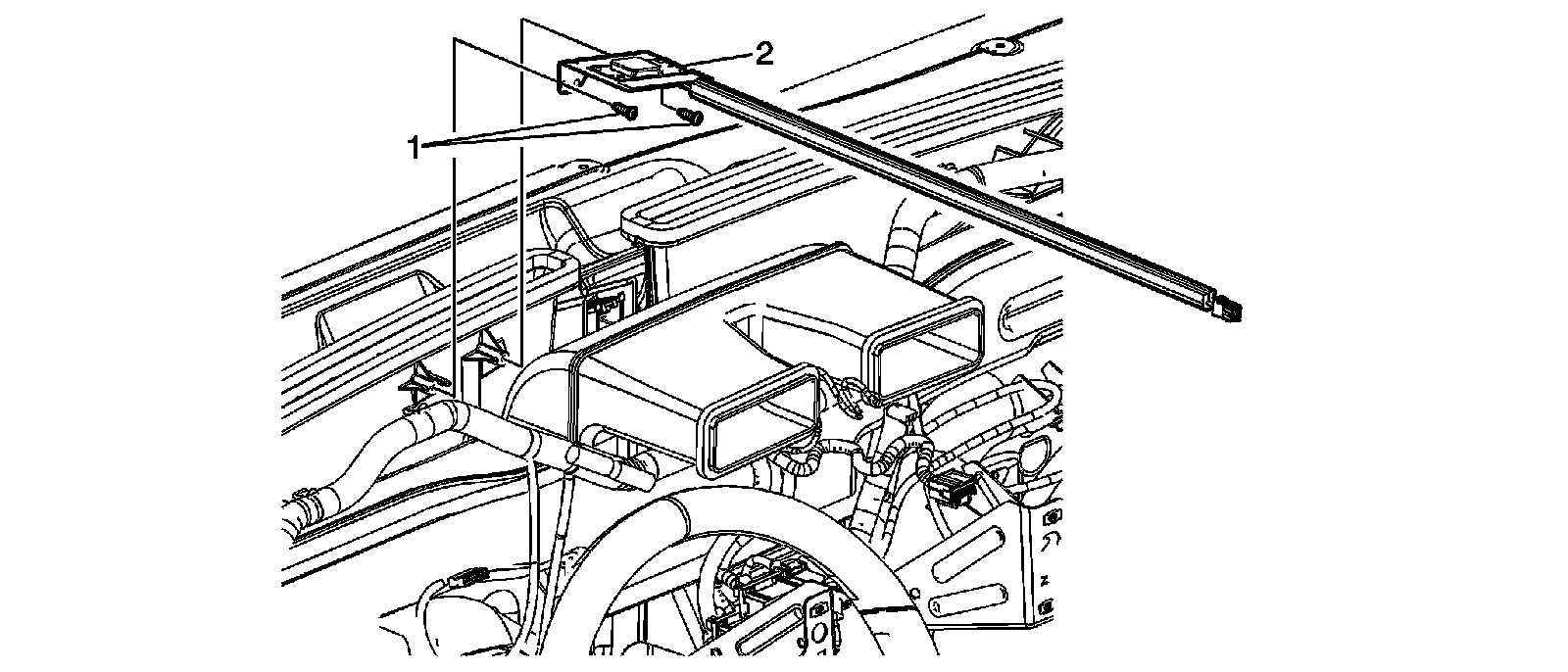 2
1