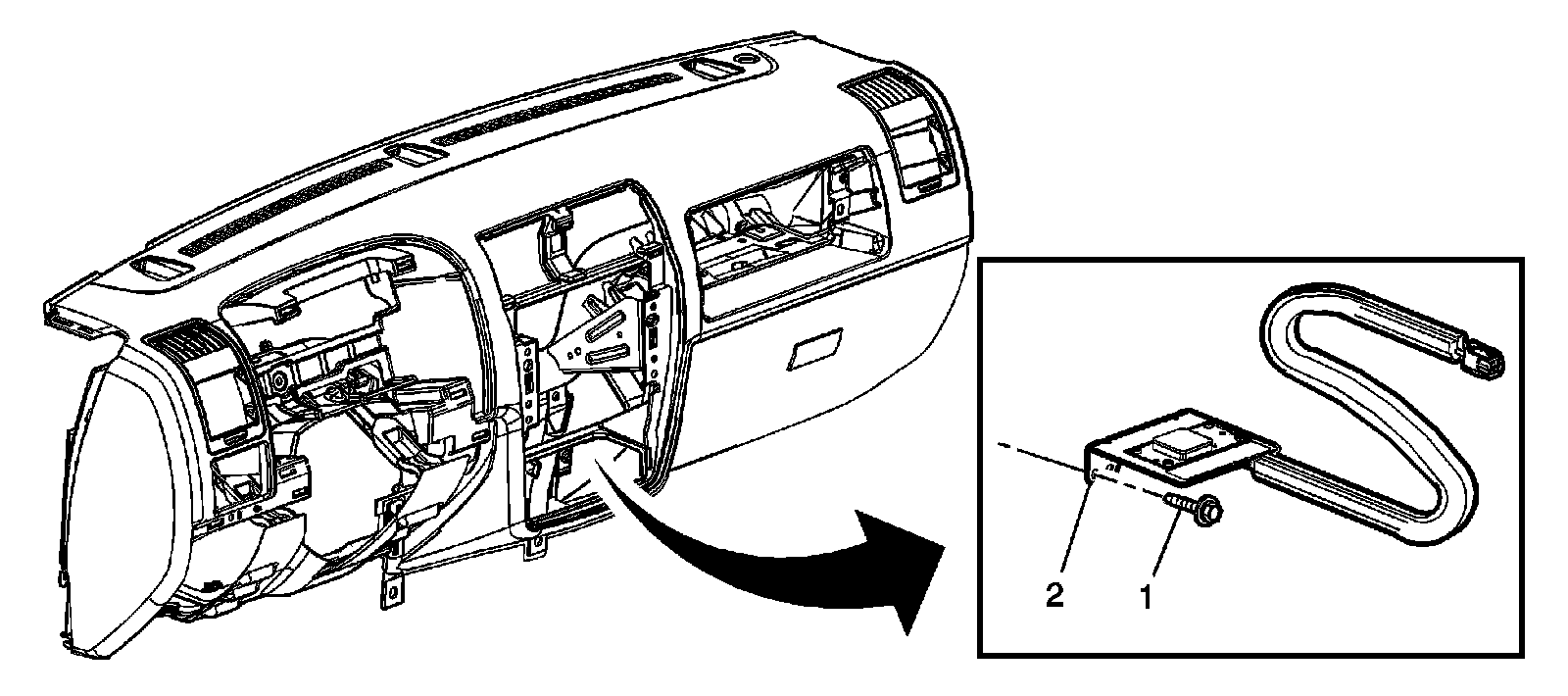 2
1