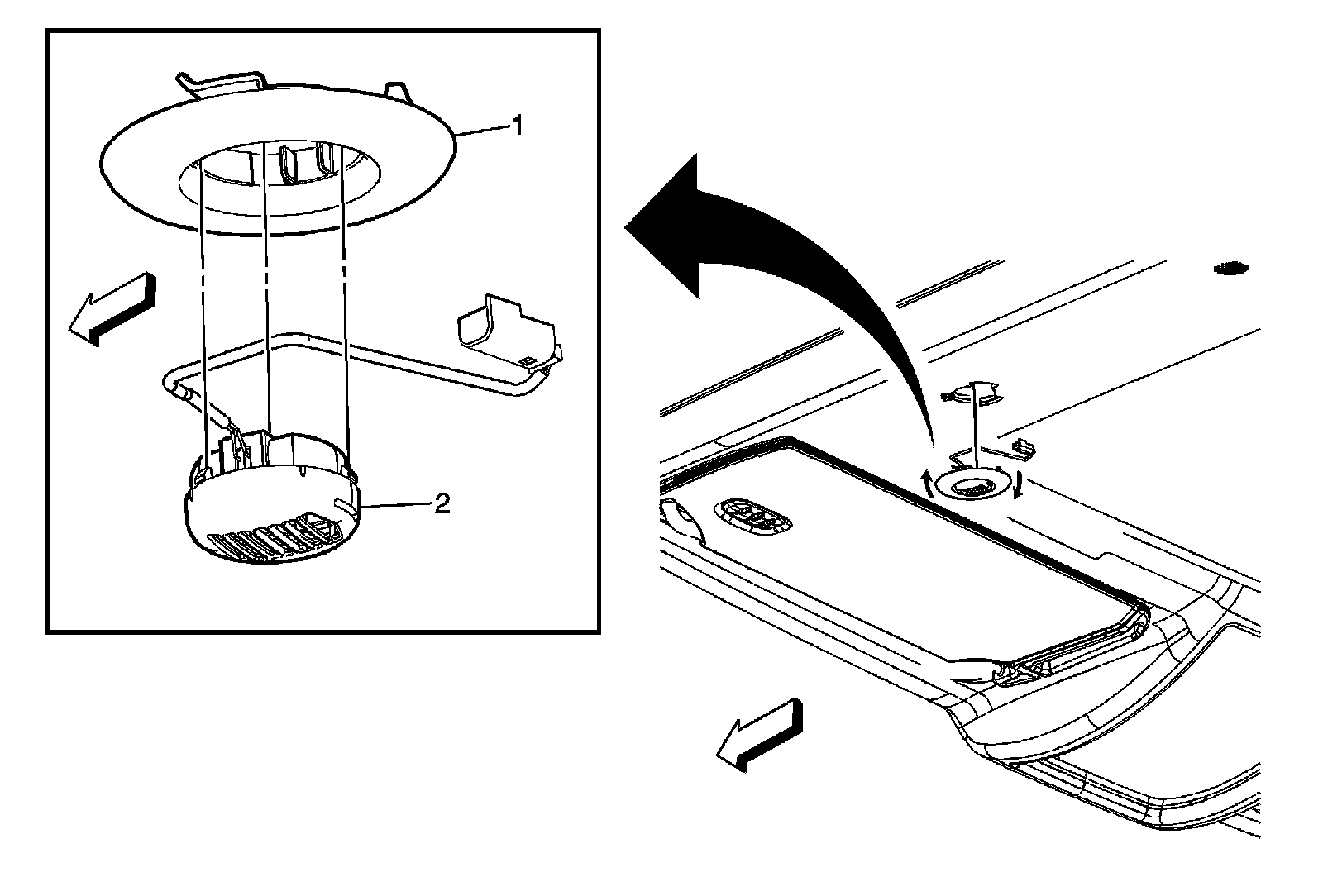 1
2