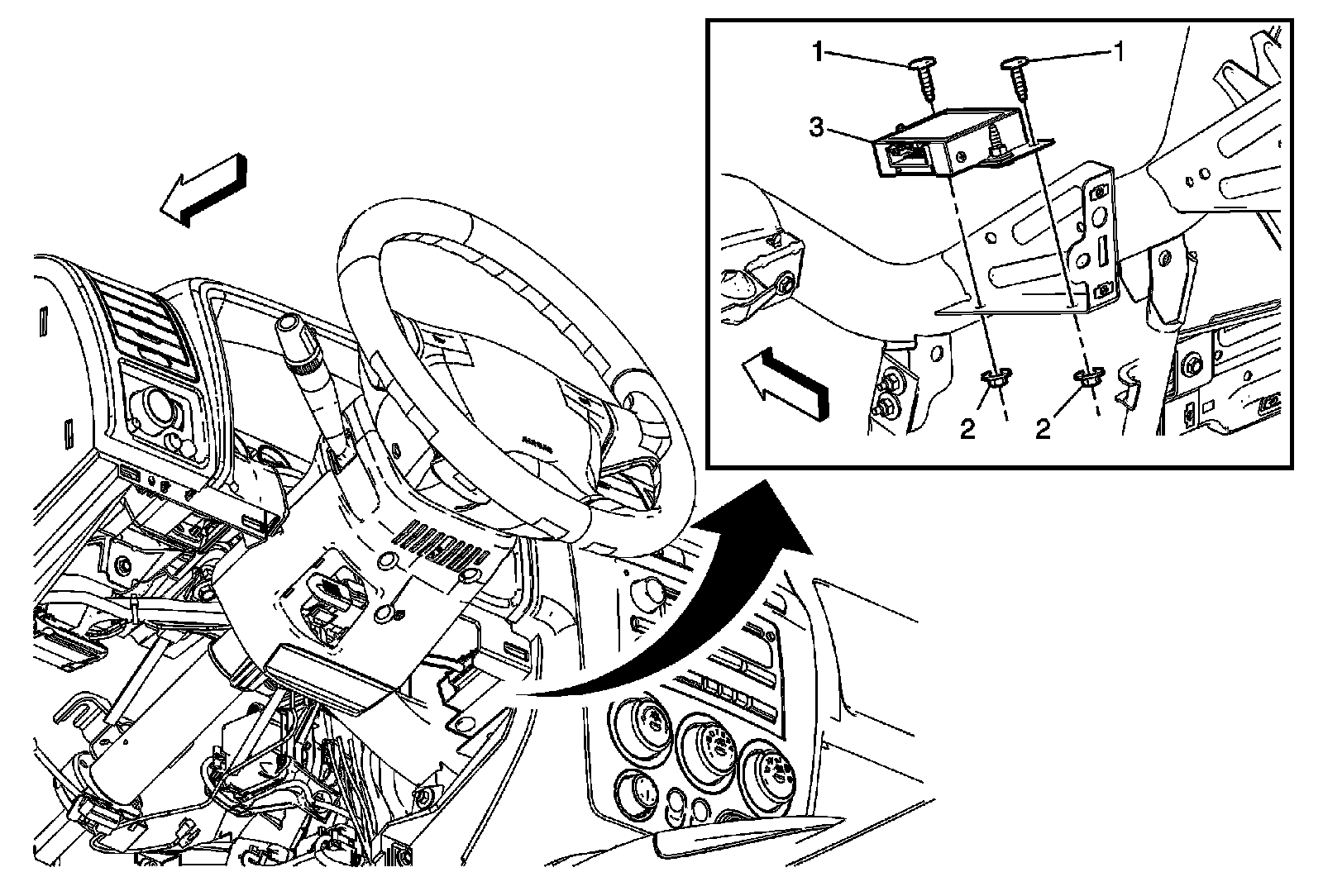 1
1
3
2
2