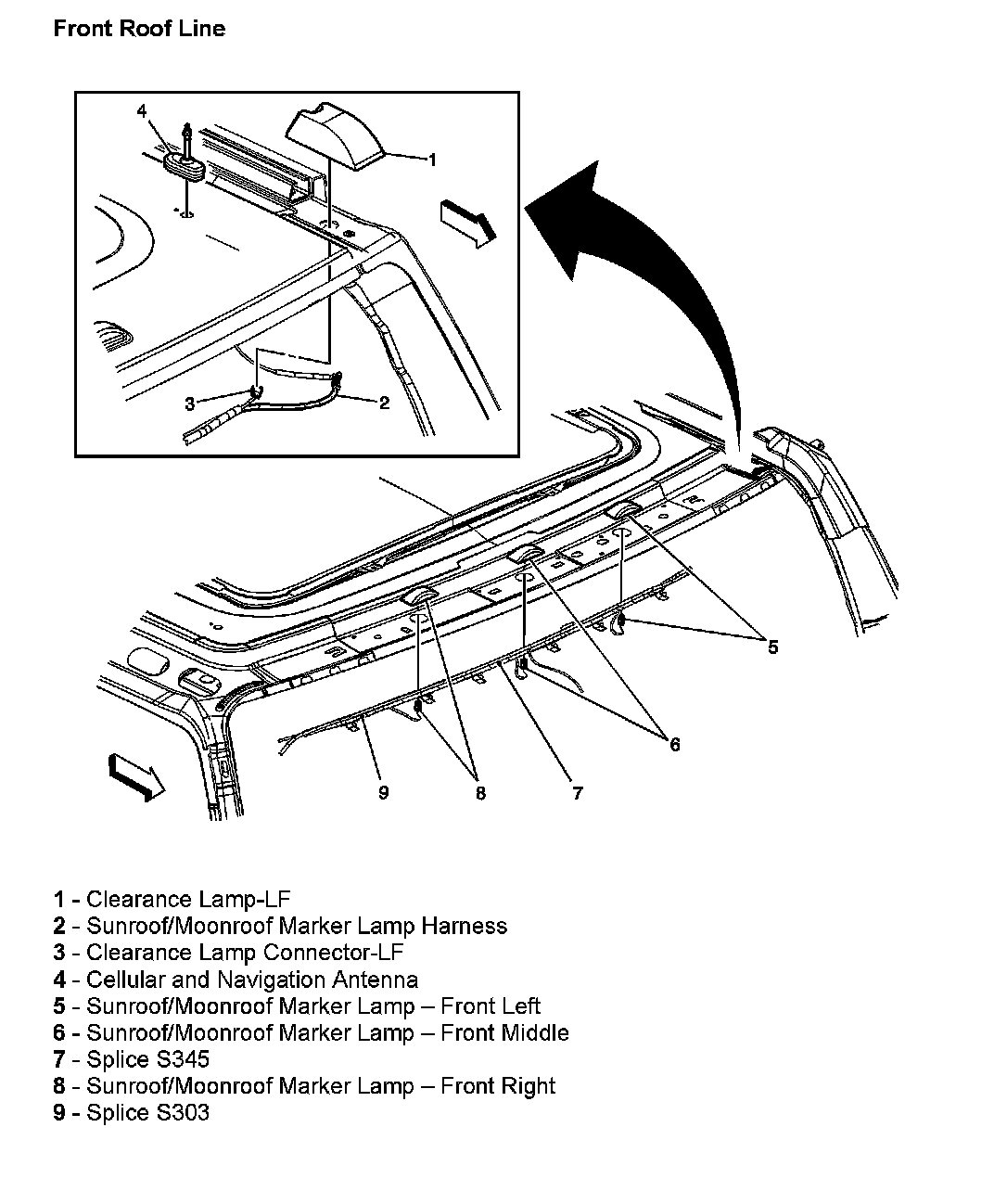 Front Roof Line

4
1
3
2
5
6
9
8
7

1 - Clearance Lamp-LF
2 - Sunroof/Moonroof Marker Lamp Harness
3 - Clearance Lamp Connector-LF
4 - Cellular and Navigation Antenna
5 - Sunroof/Moonroof Marker Lamp – Front Left
6 - Sunroof/Moonroof Marker Lamp – Front Middle
7 - Splice S345
8 - Sunroof/Moonroof Marker Lamp – Front Right
9 - Splice S303