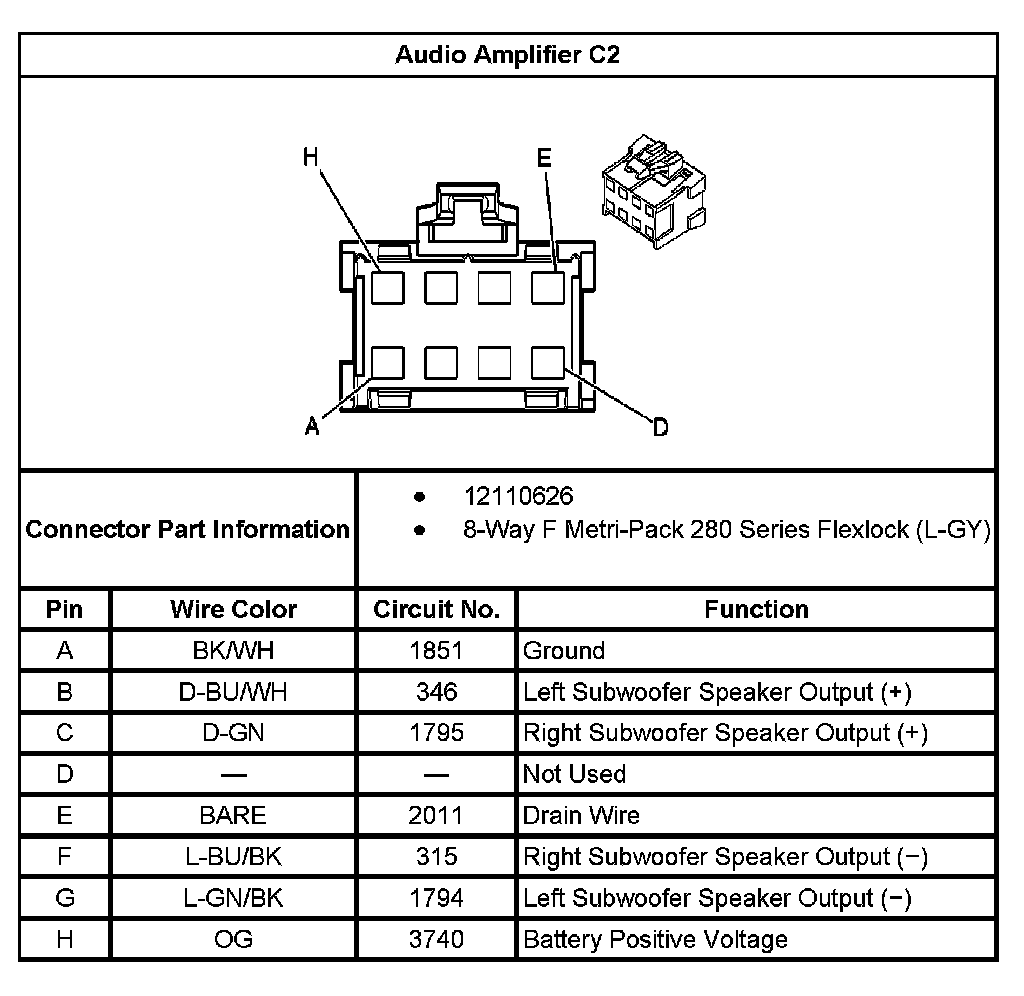 Audio Amplifier C2

H E A D

Connector Part Information
- 12110626
- 8-Way F Metri-Pack 280 Series Flexlock (L-GY)

| Pin | Wire Color | Circuit No. | Function |
|---|---|---|---|
| A | BK/WH | 1851 | Ground |
| B | D-BU/WH | 346 | Left Subwoofer Speaker Output (+) |
| C | D-GN | 1795 | Right Subwoofer Speaker Output (+) |
| D | — | — | Not Used |
| E | BARE | 2011 | Drain Wire |
| F | L-BU/BK | 315 | Right Subwoofer Speaker Output (−) |
| G | L-GN/BK | 1794 | Left Subwoofer Speaker Output (−) |
| H | OG | 3740 | Battery Positive Voltage |