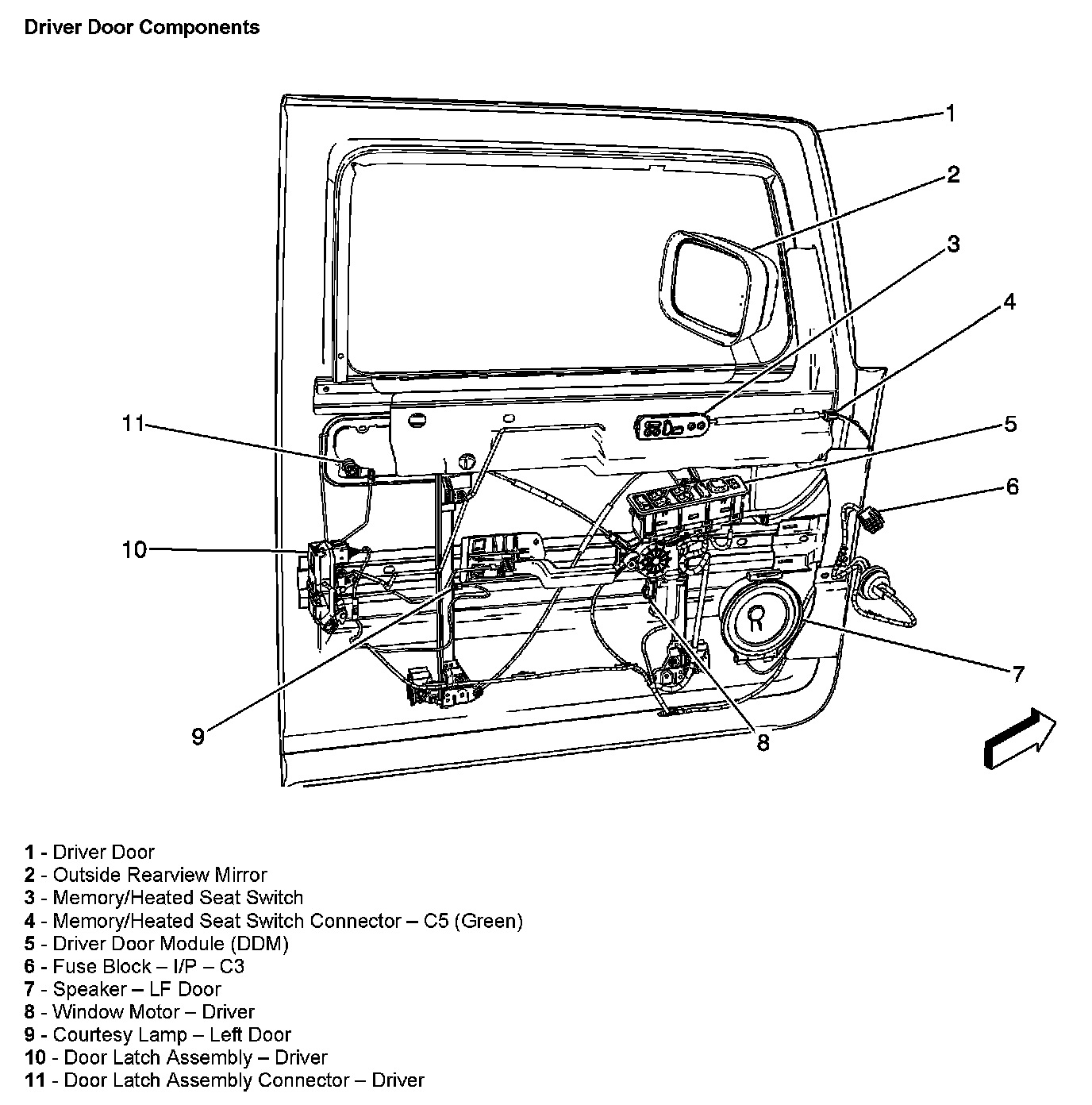 Driver Door Components

1
2
3
4
11
5
6
10
7
9
8

1 - Driver Door
2 - Outside Rearview Mirror
3 - Memory/Heated Seat Switch
4 - Memory/Heated Seat Switch Connector – C5 (Green)
5 - Driver Door Module (DDM)
6 - Fuse Block – I/P – C3
7 - Speaker – LF Door
8 - Window Motor – Driver
9 - Courtesy Lamp – Left Door
10 - Door Latch Assembly – Driver
11 - Door Latch Assembly Connector – Driver