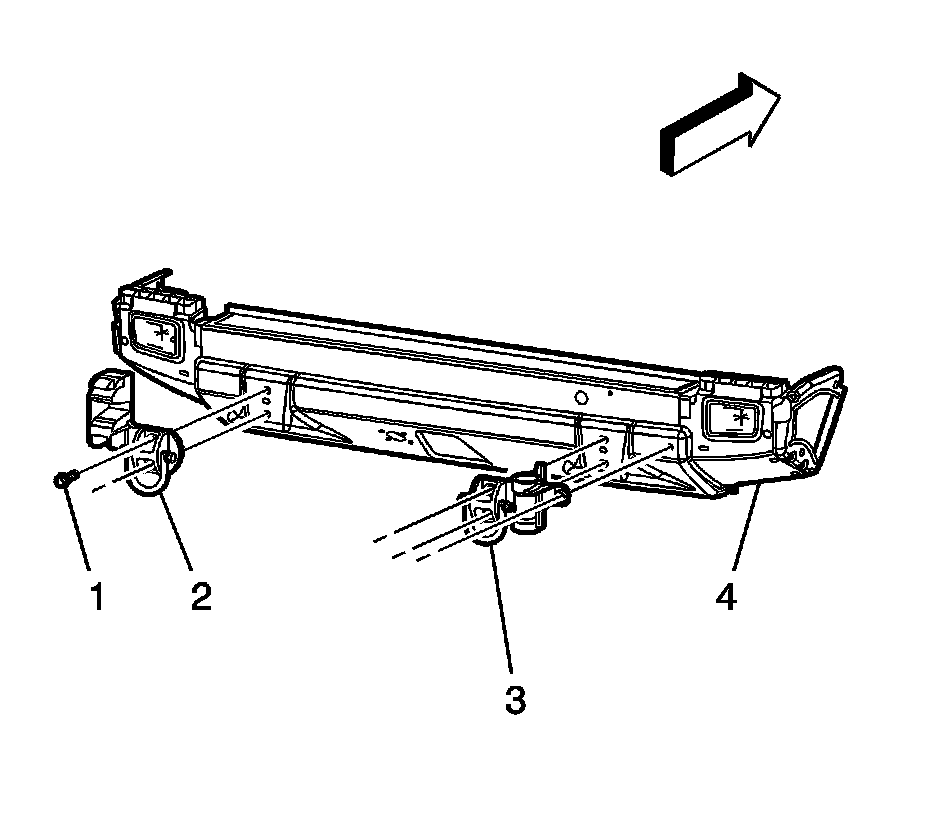 1
2
3
4