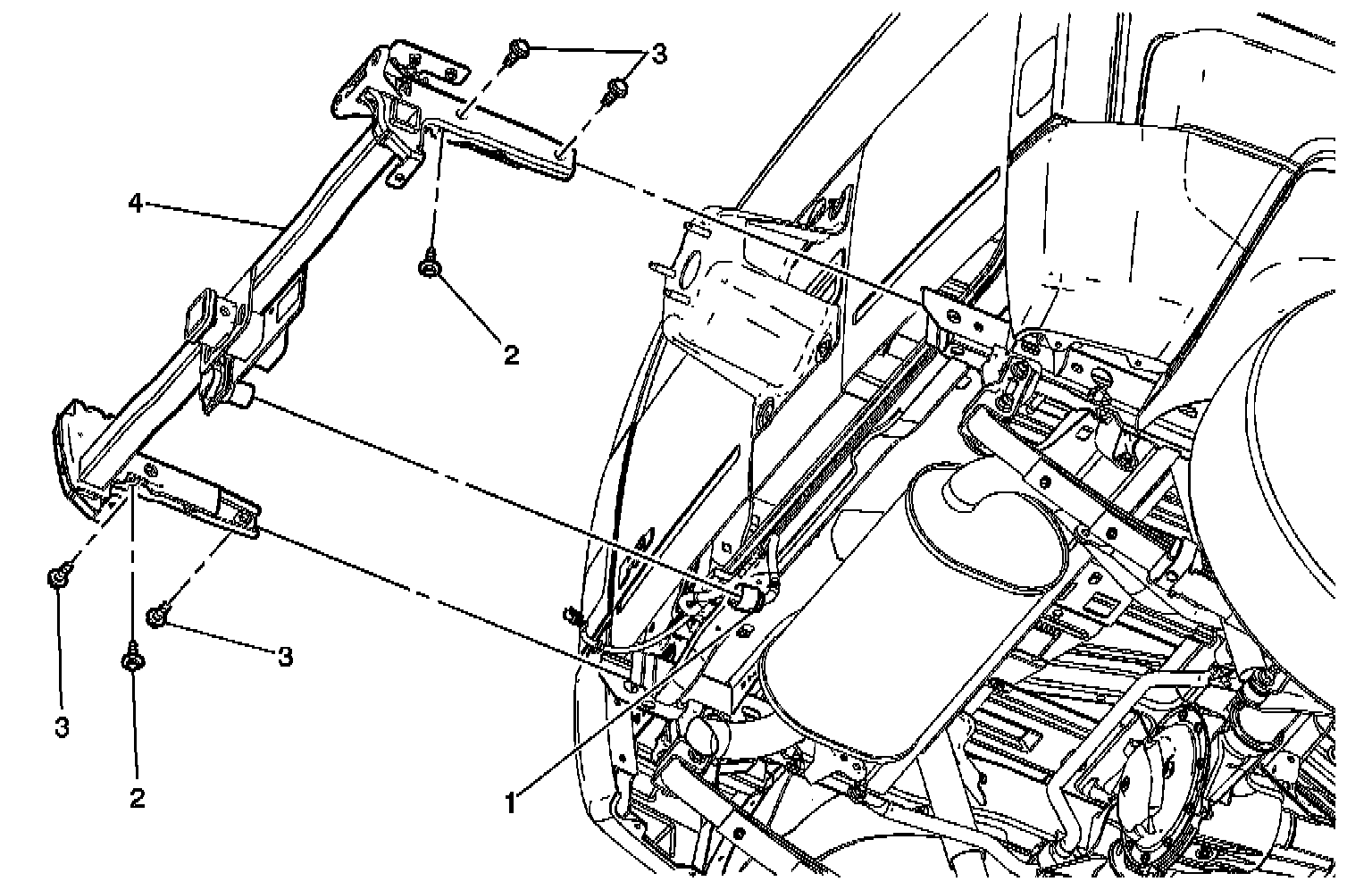 3
4
2
3
3
2
1