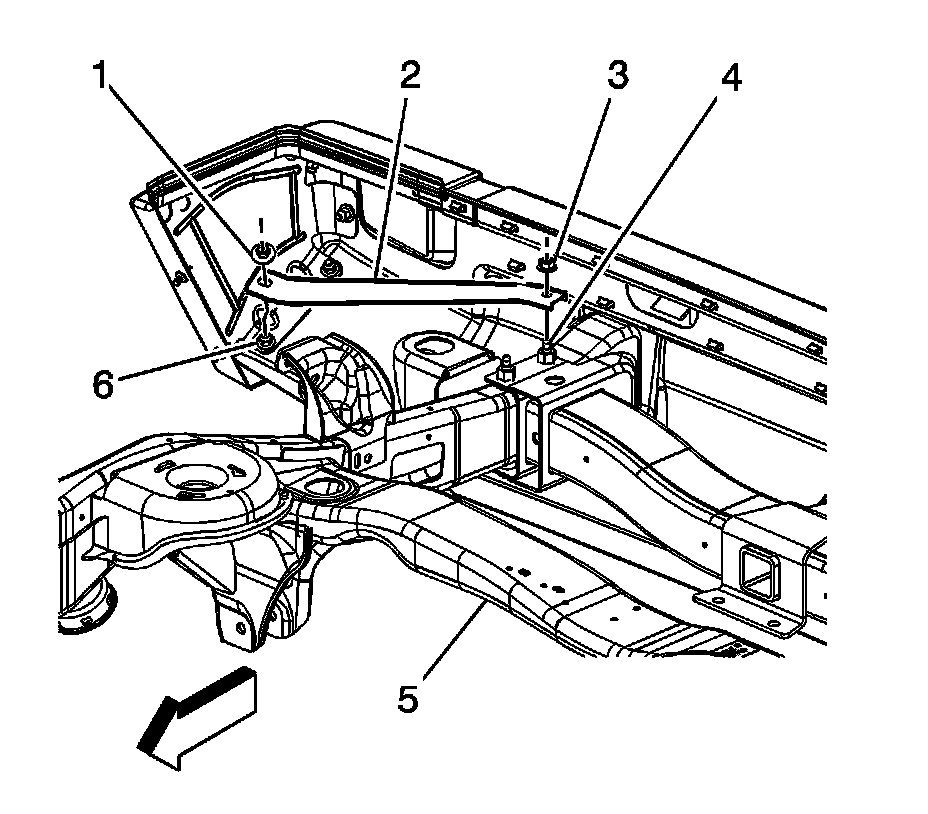 1
2
3
4
6
5