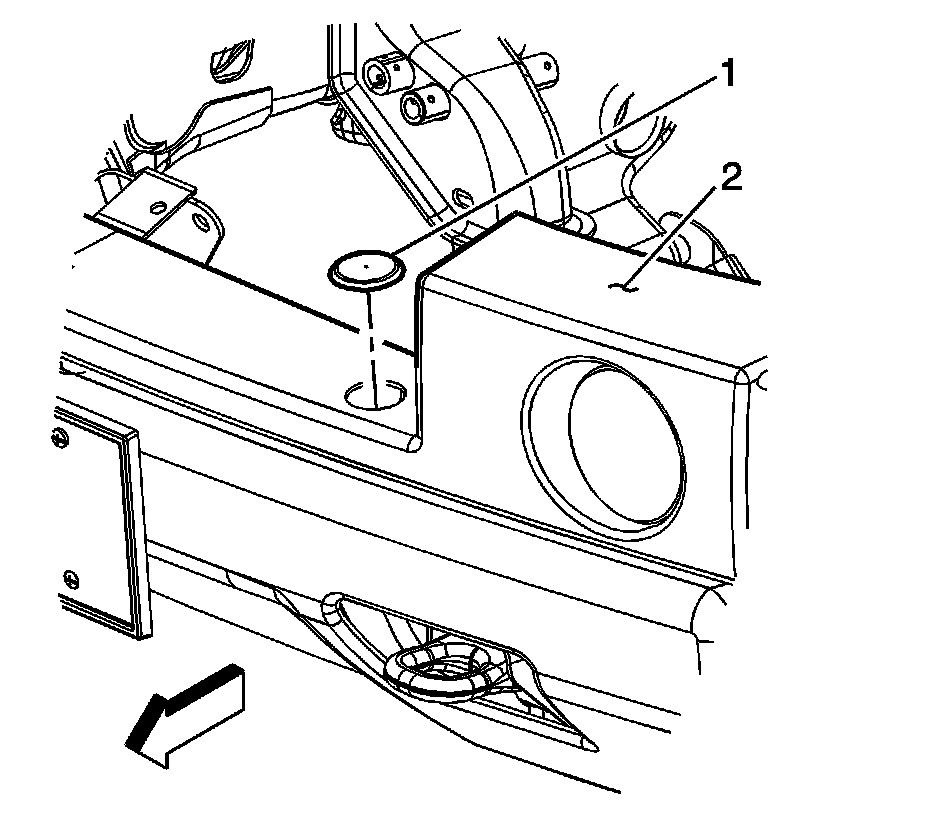 1
2