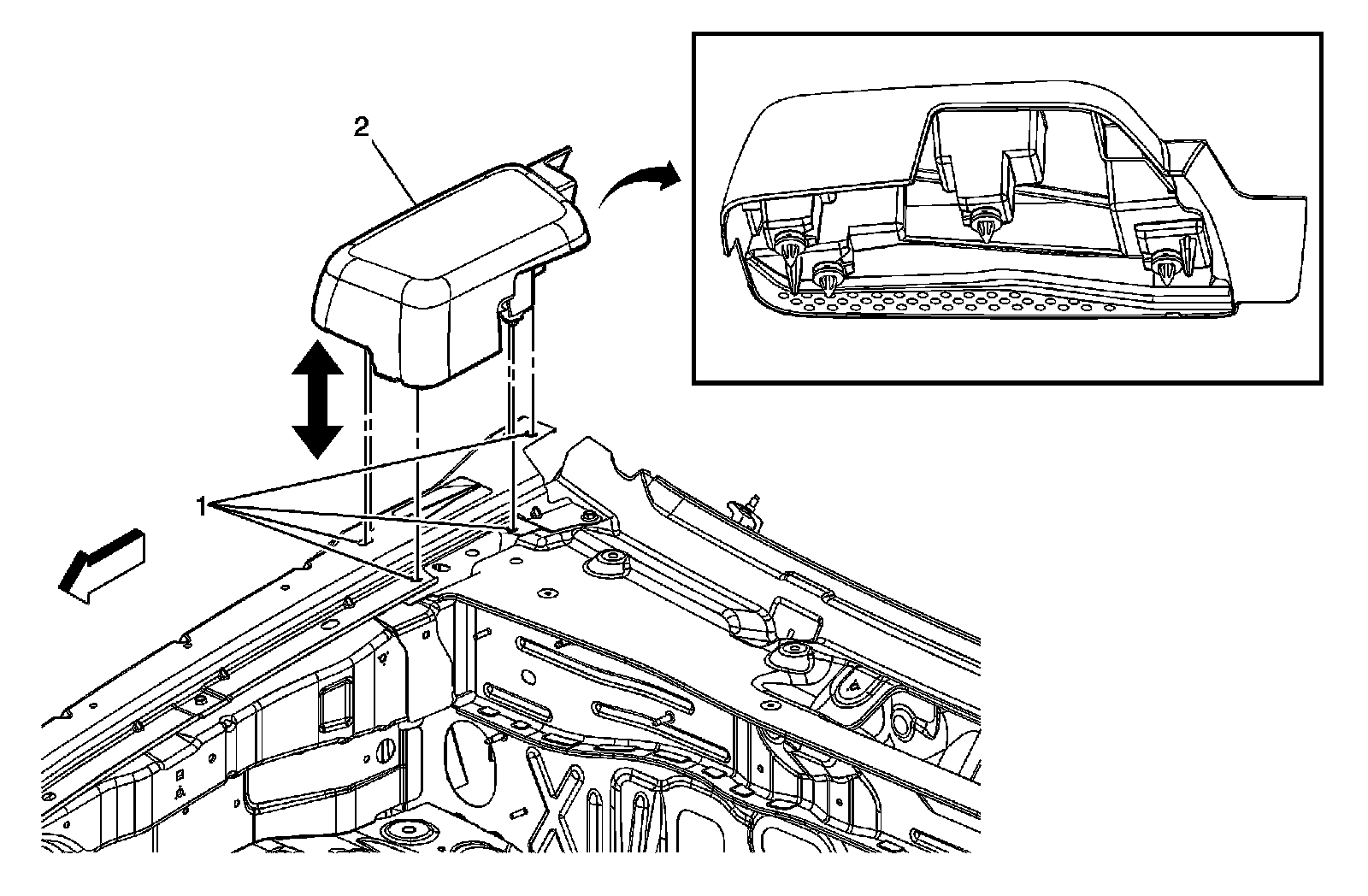 2

1