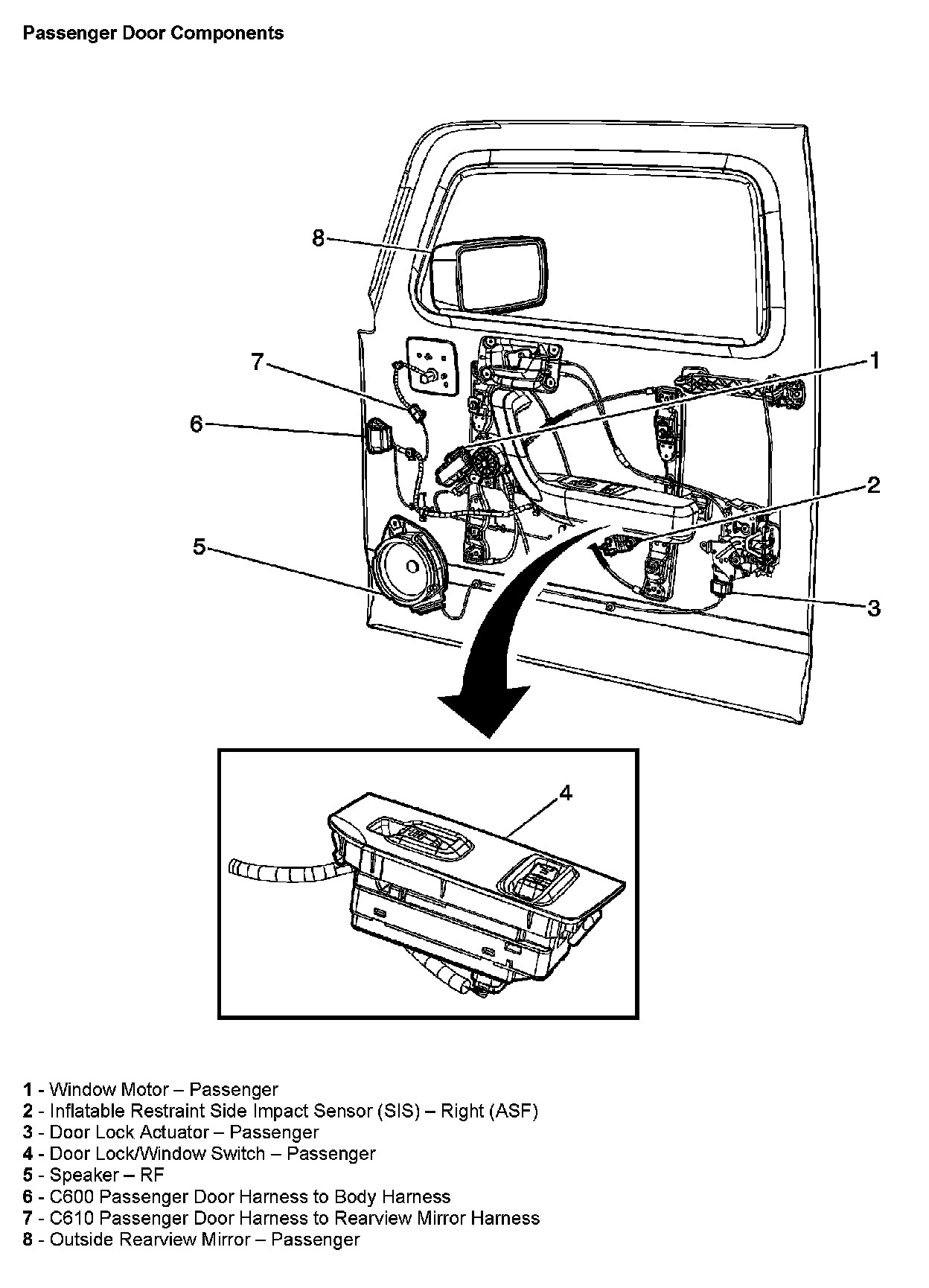 Passenger Door Components

8

7

1

6

2

5

3

4

1 - Window Motor – Passenger
2 - Inflatable Restraint Side Impact Sensor (SIS) – Right (ASF)
3 - Door Lock Actuator – Passenger
4 - Door Lock/Window Switch – Passenger
5 - Speaker – RF
6 - C600 Passenger Door Harness to Body Harness
7 - C610 Passenger Door Harness to Rearview Mirror Harness
8 - Outside Rearview Mirror – Passenger