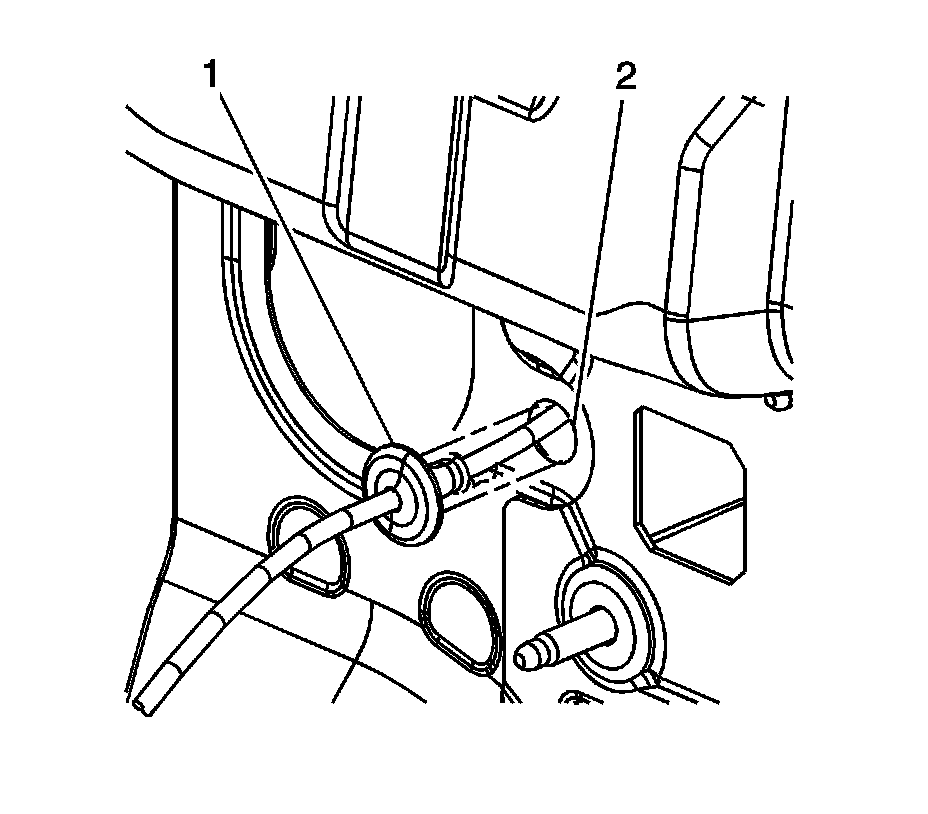 1
2