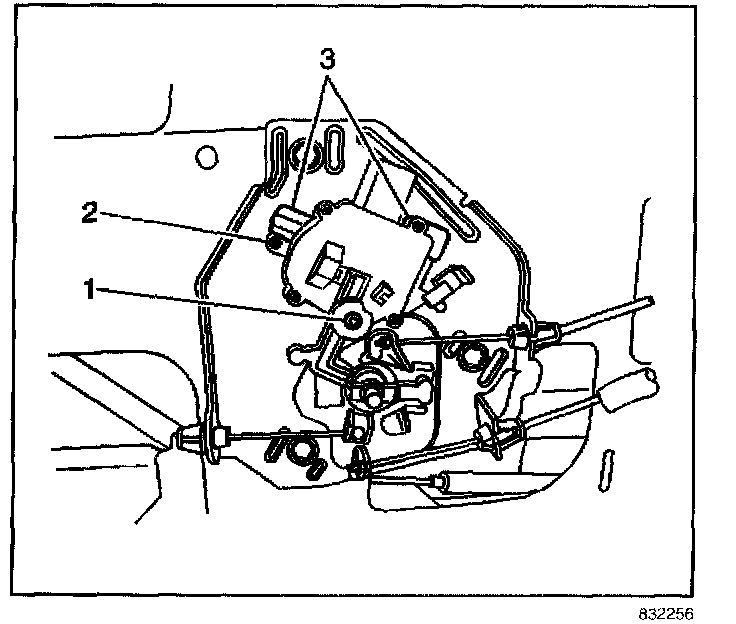 3
2
1
832256