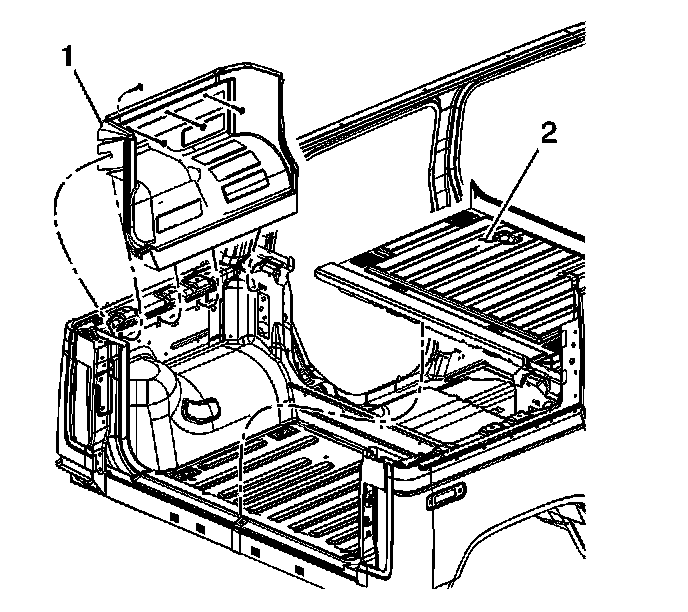 1

2