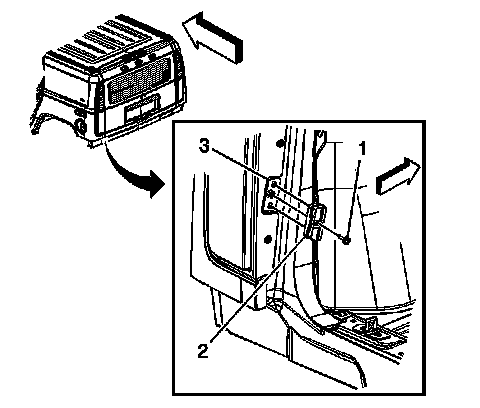 3
1
2