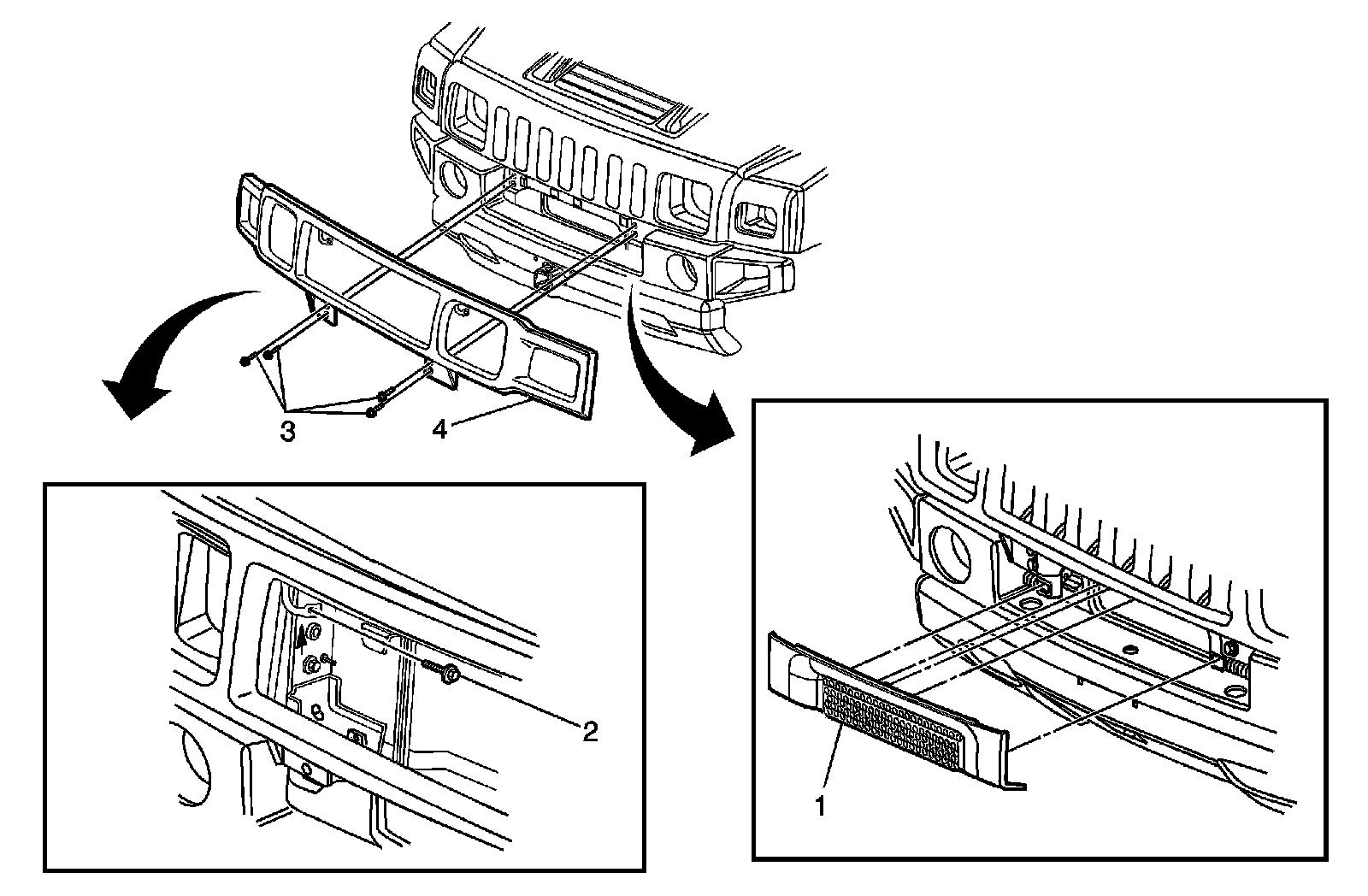 3
4
2
1