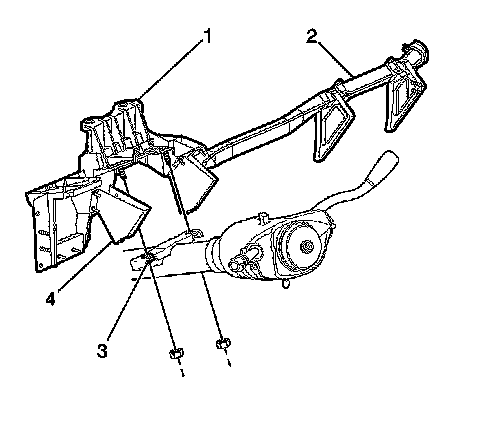 1
2
4
3