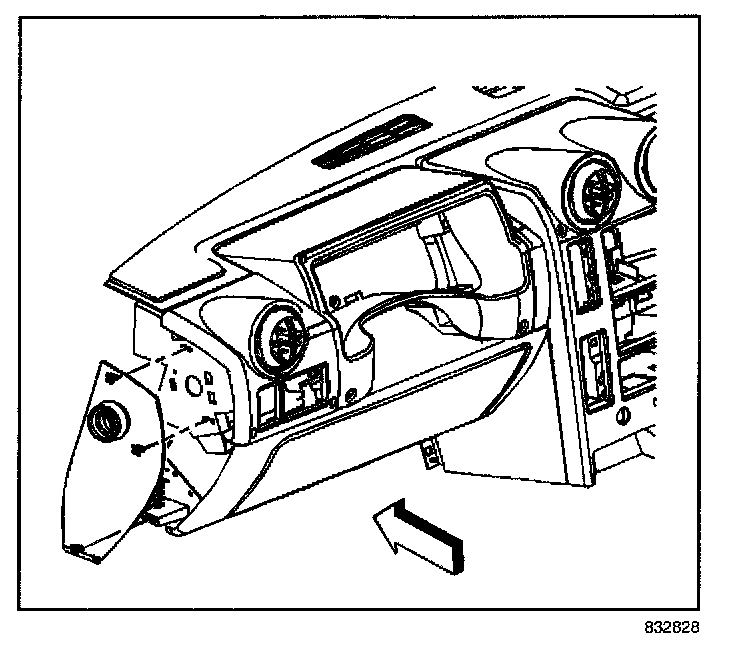 832828