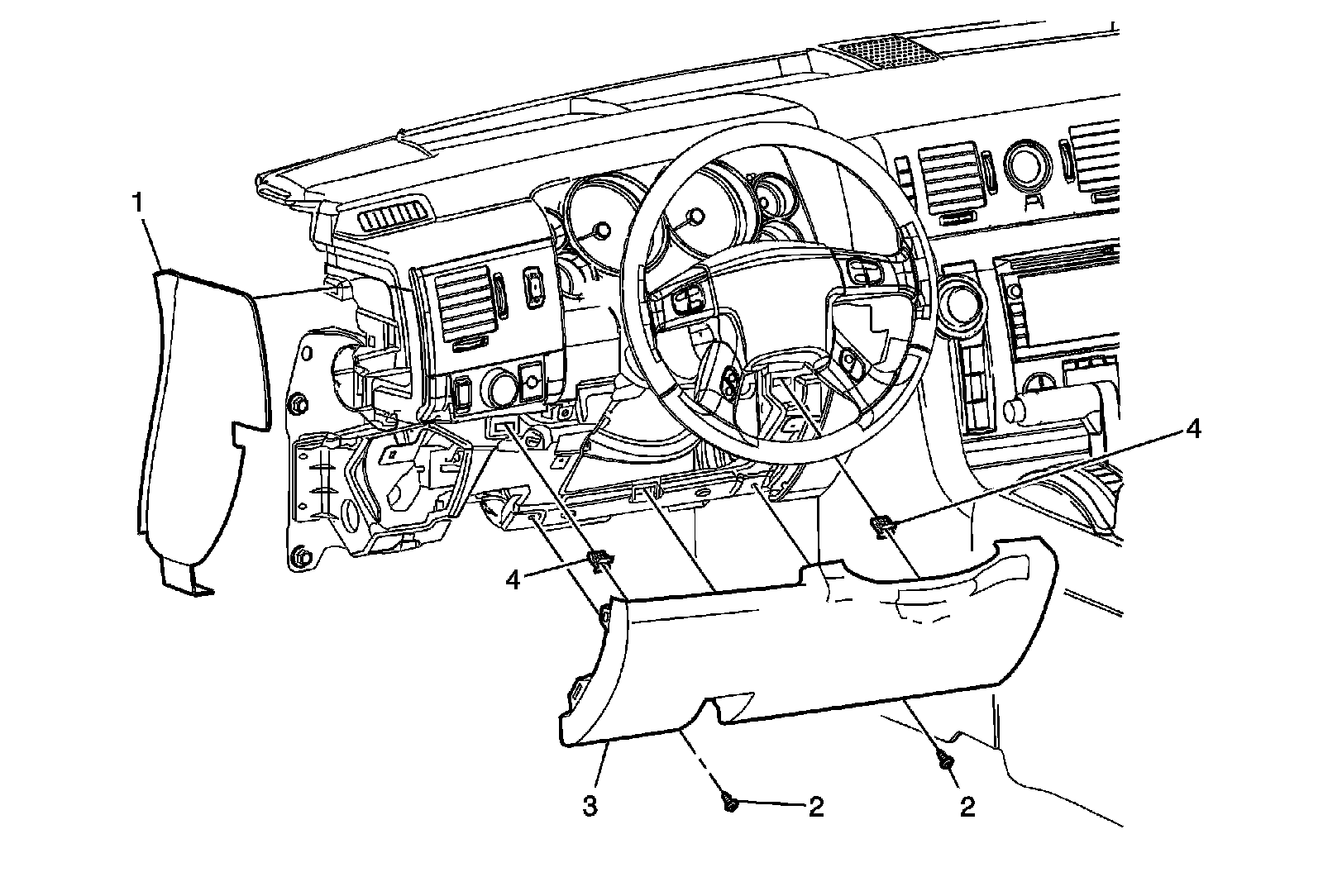 1
4
4
3
2
2