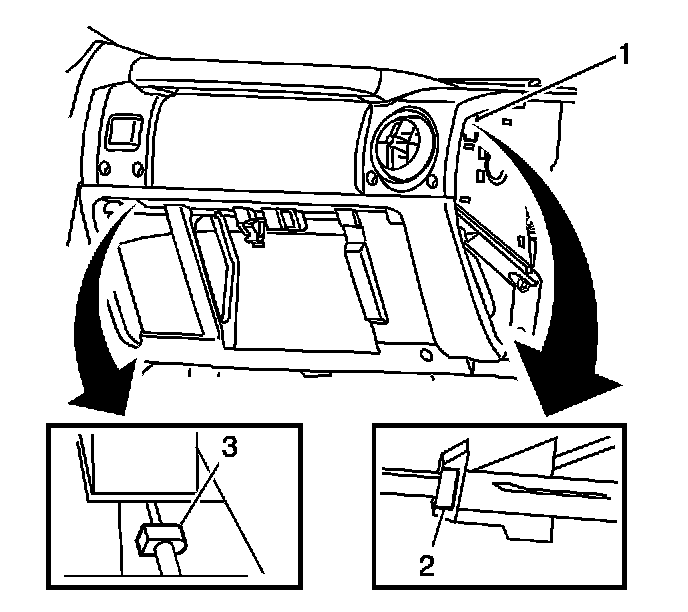 1
3
2