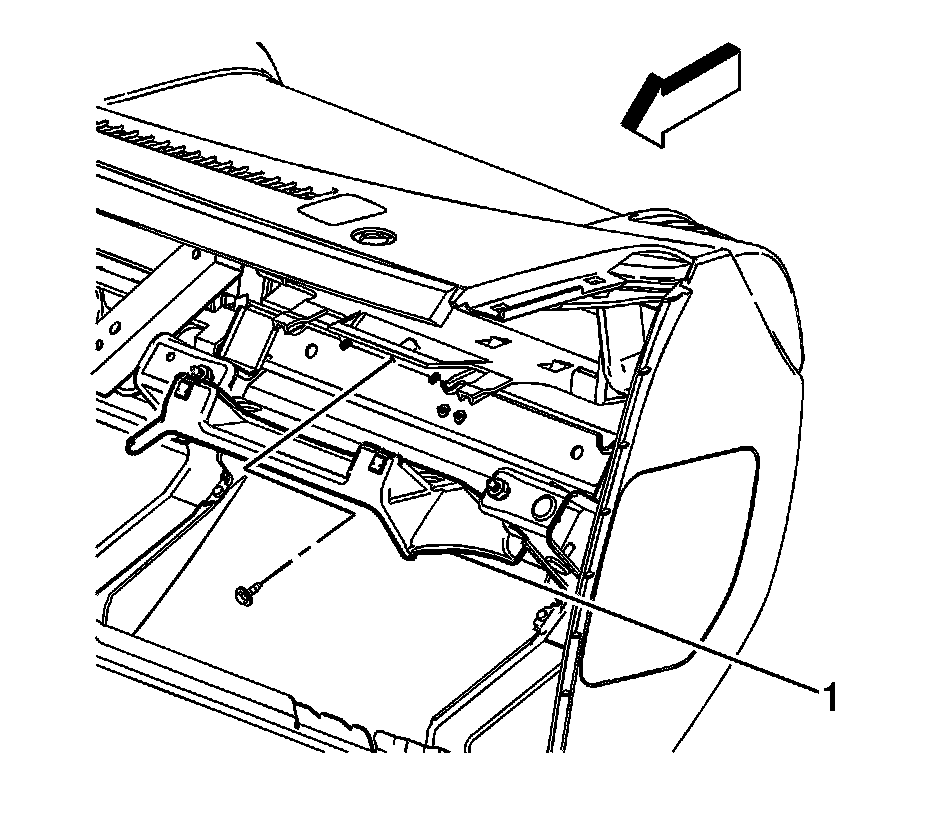 1