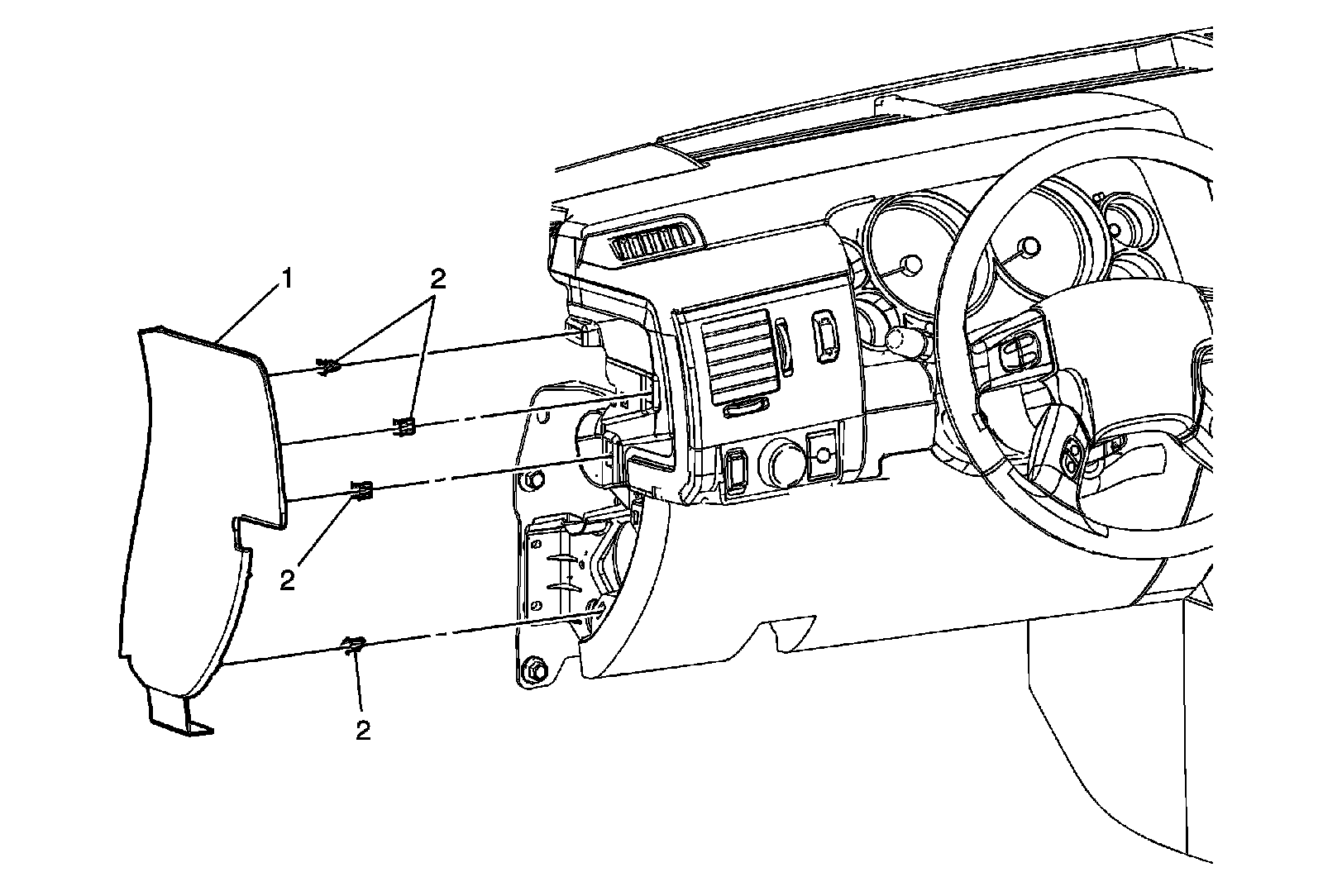 1
2
2
2