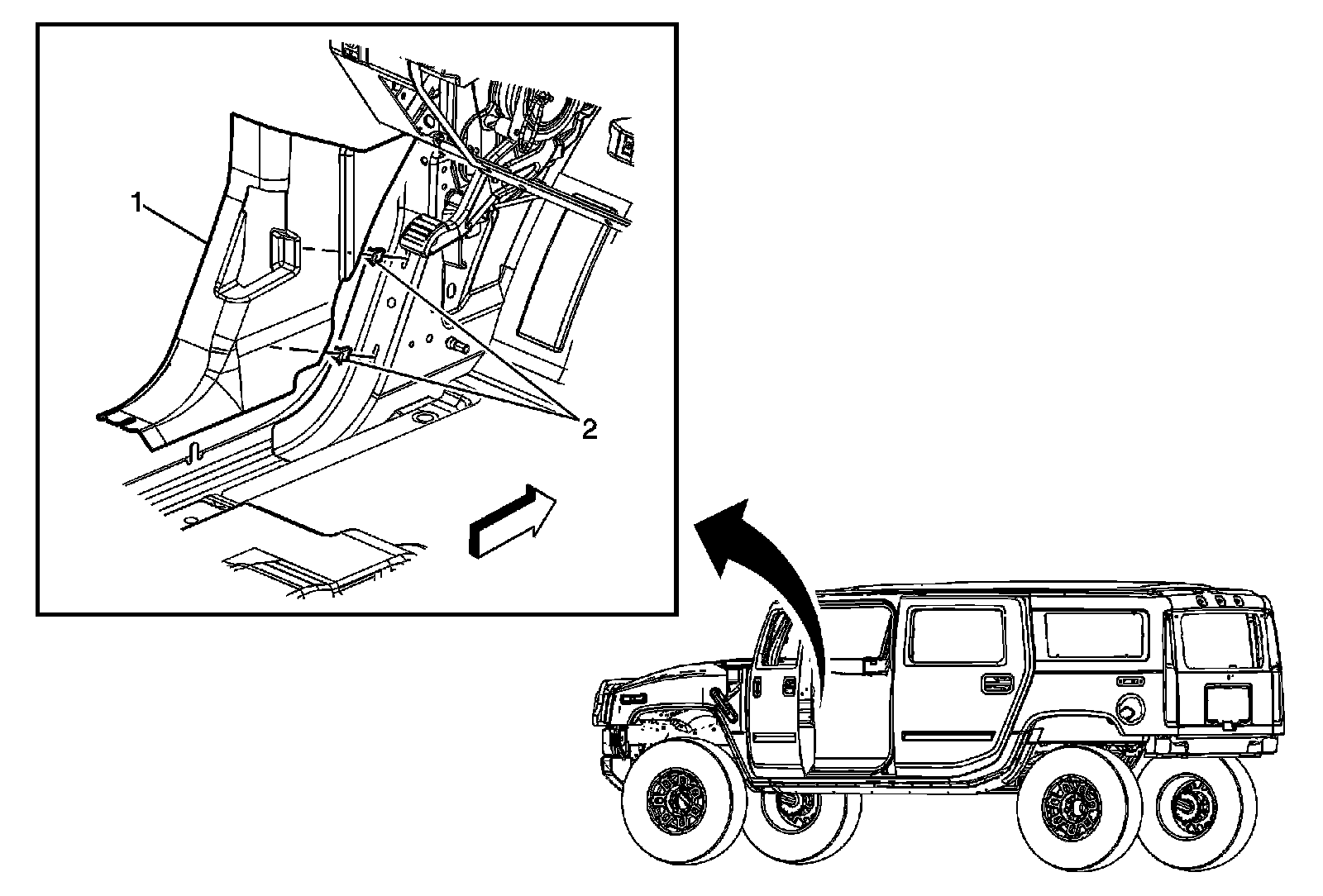 1
2