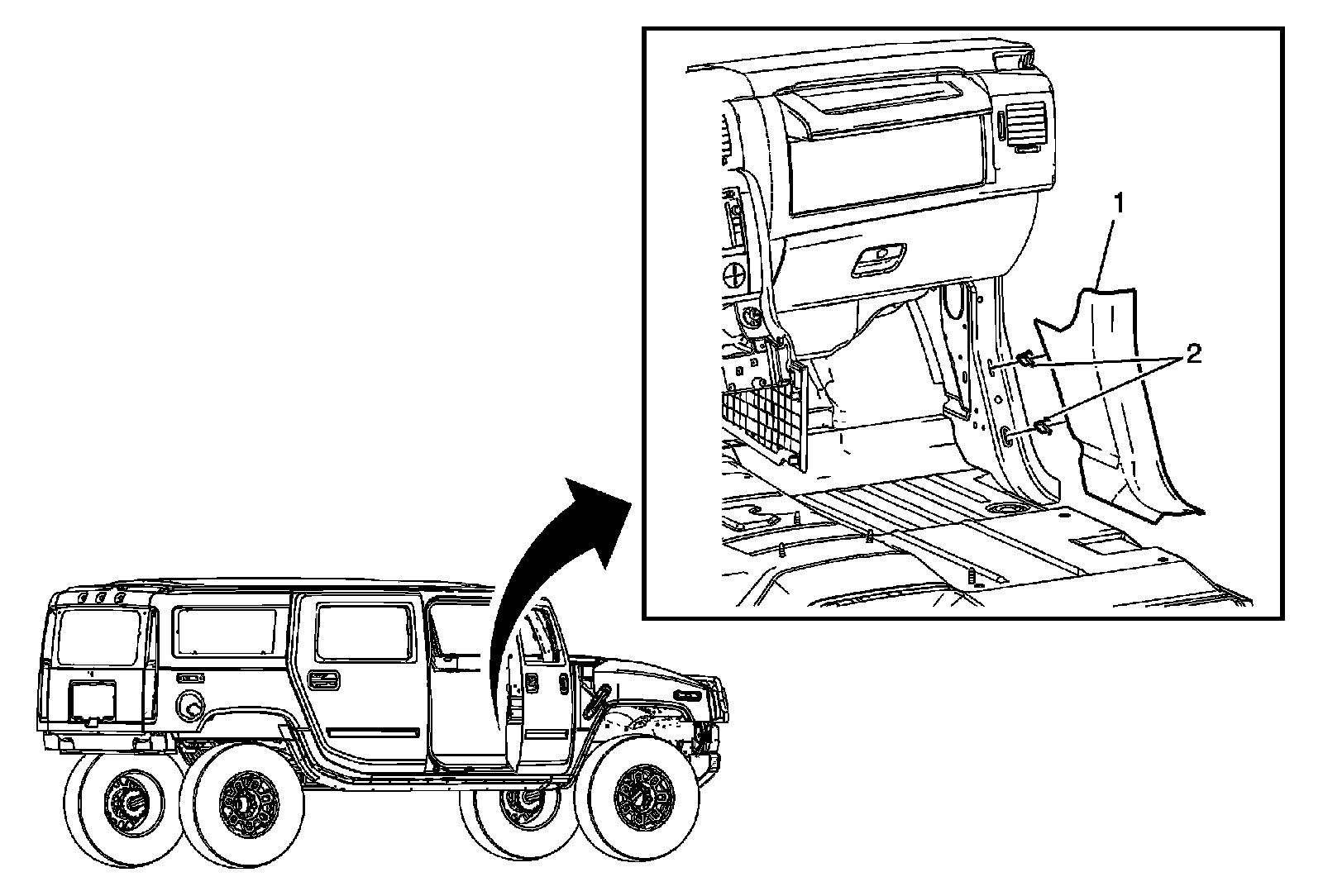 1
2