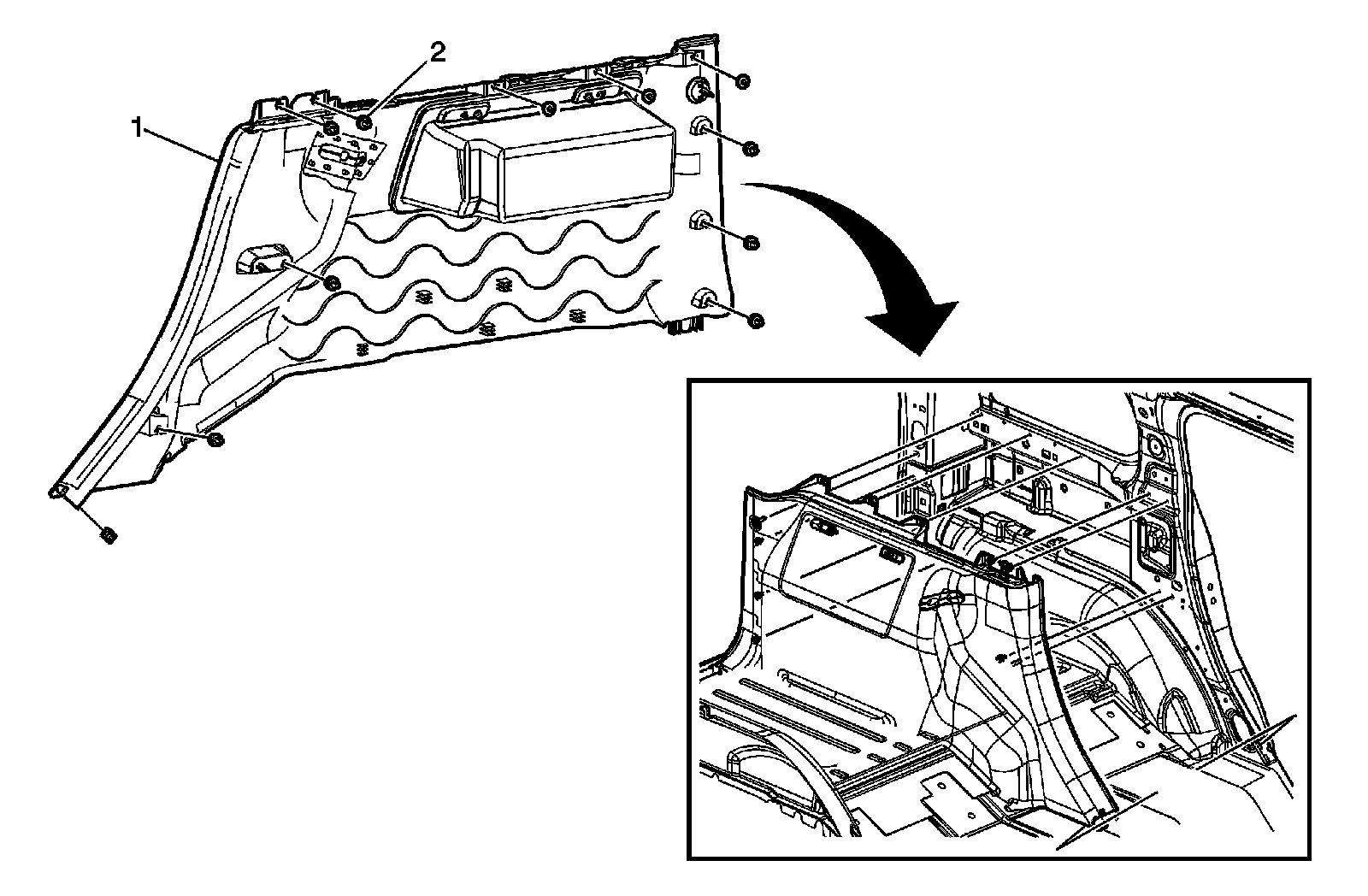 2
1